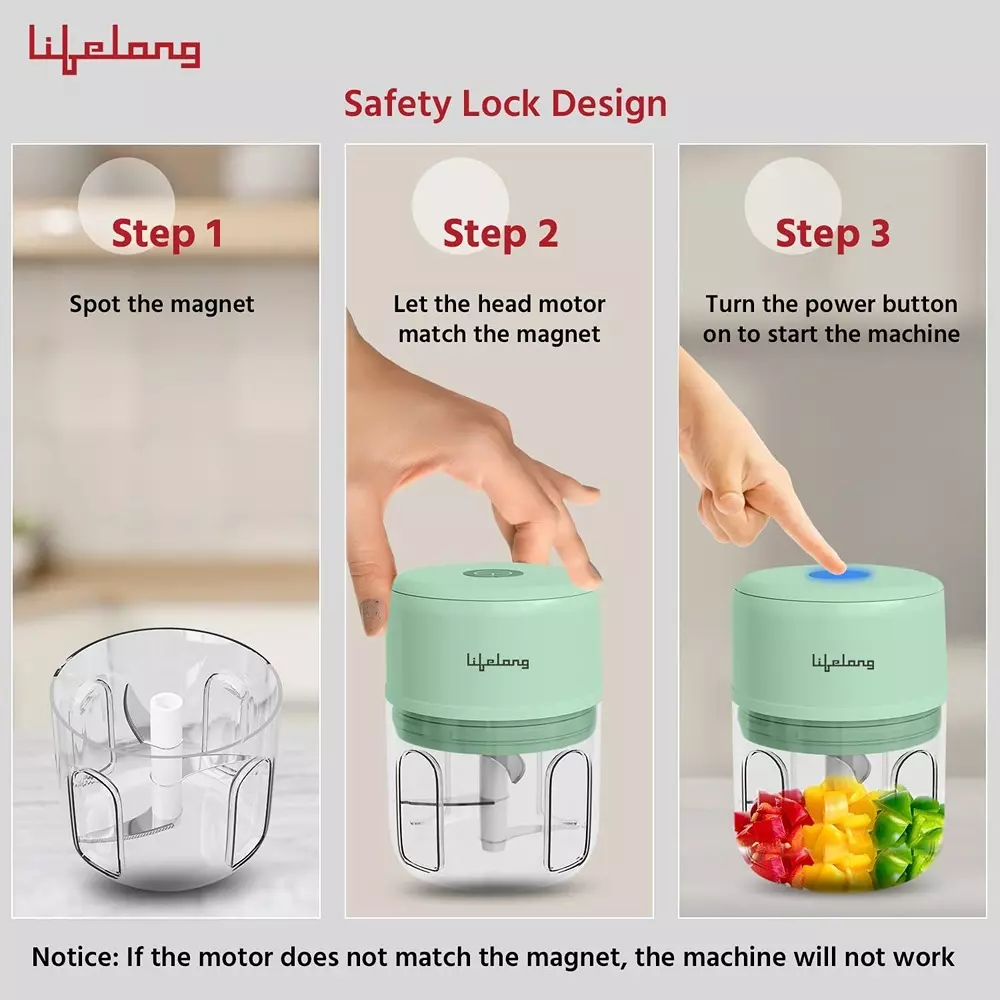 Lifelong

Safety Lock Design

Step 1

Spot the magnet

Step 2

Let the head motor match the magnet

Lifelong

Step 3

Turn the power button on to start the machine

Lifelong

Notice: If the motor does not match the magnet, the machine will not work