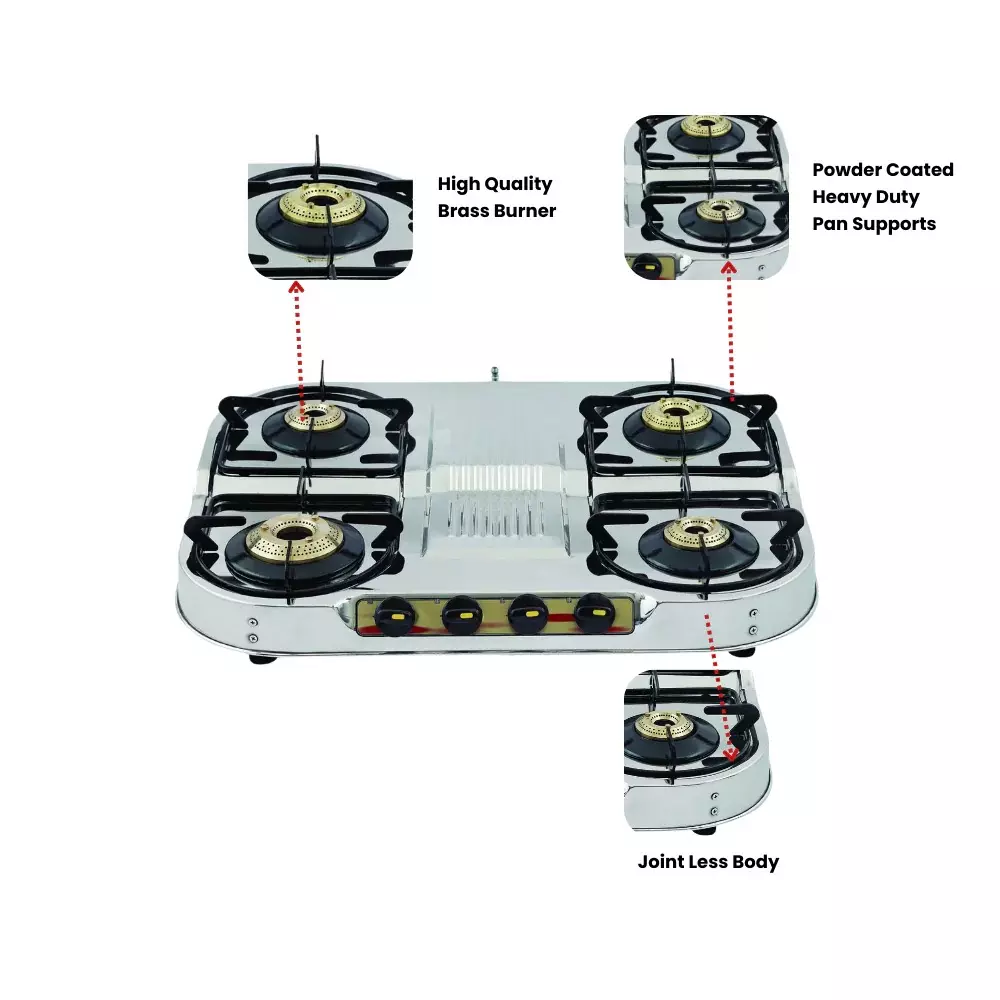 High Quality
Brass Burner

Powder Coated
Heavy Duty
Pan Supports

Joint Less Body