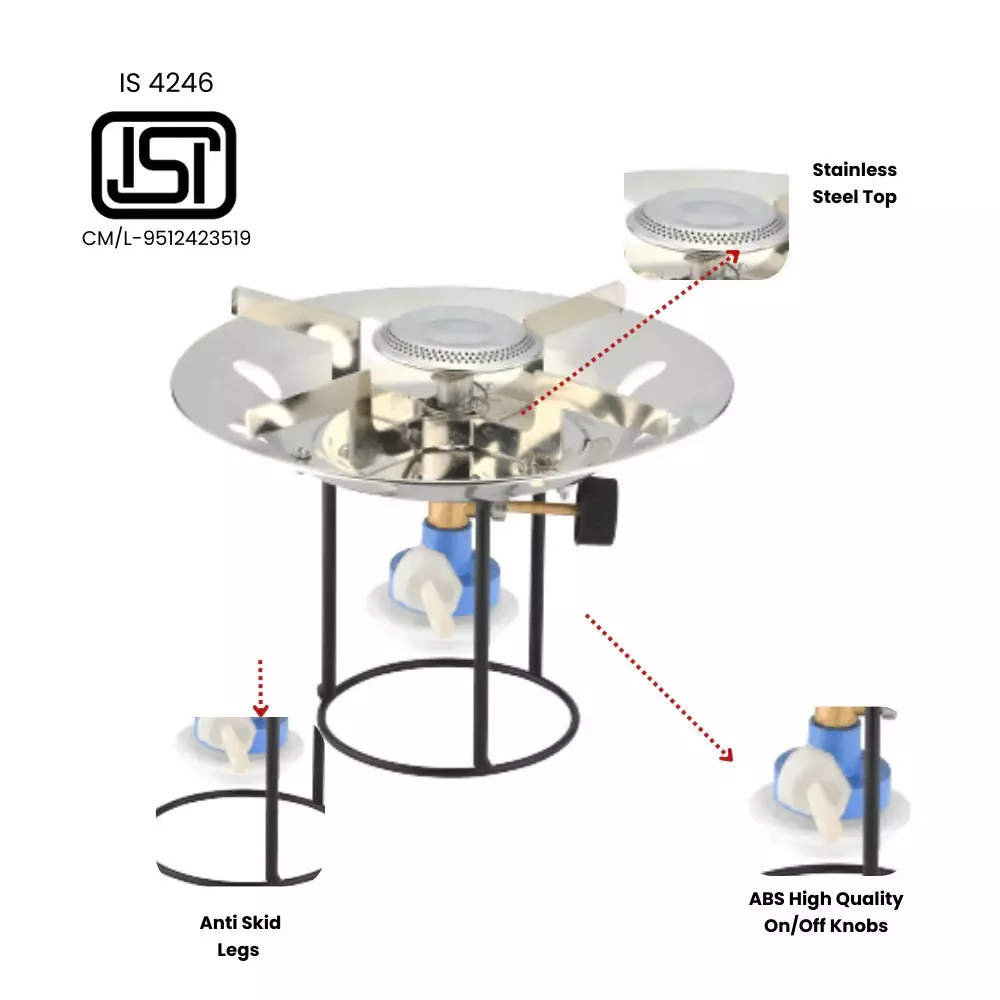 IS 4246

ISI

CM/L-9512423519

Stainless Steel Top

Anti Skid Legs

ABS High Quality On/Off Knobs