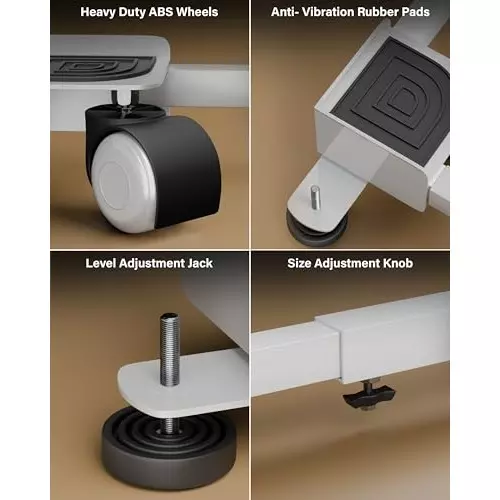 Heavy Duty ABS Wheels

Anti- Vibration Rubber Pads

Level Adjustment Jack

Size Adjustment Knob