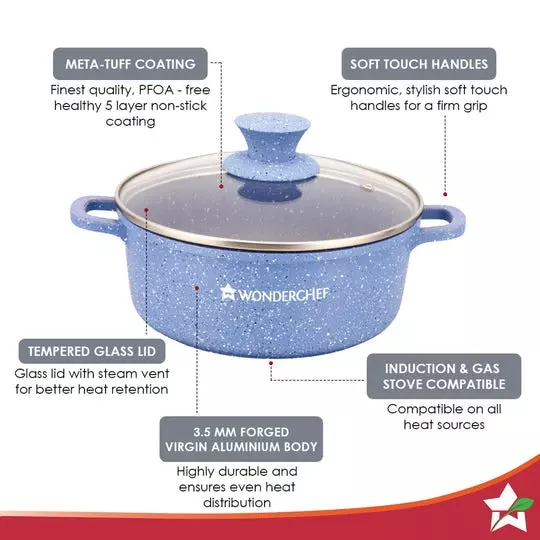 META-TUFF COATING

Finest quality, PFOA - free healthy 5 layer non-stick coating

SOFT TOUCH HANDLES

Ergonomic, stylish soft touch handles for a firm grip

WONDERCHEF

TEMPERED GLASS LID

Glass lid with steam vent for better heat retention

INDUCTION & GAS STOVE COMPATIBLE

Compatible on all heat sources

3.5 MM FORGED VIRGIN ALUMINIUM BODY

Highly durable and ensures even heat distribution