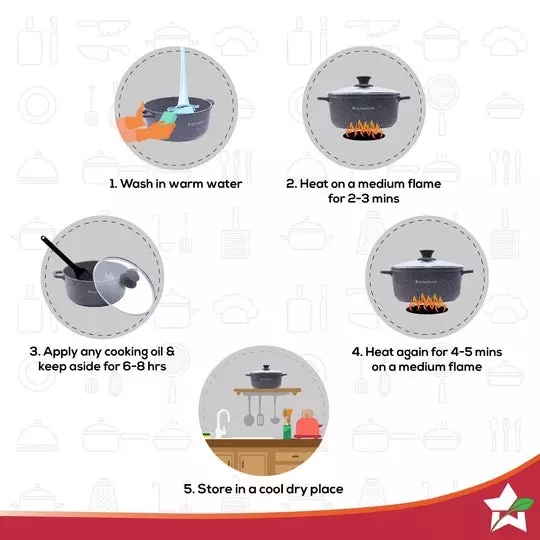 1. Wash in warm water

2. Heat on a medium flame for 2-3 mins

3. Apply any cooking oil & keep aside for 6-8 hrs

4. Heat again for 4-5 mins on a medium flame

5. Store in a cool dry place