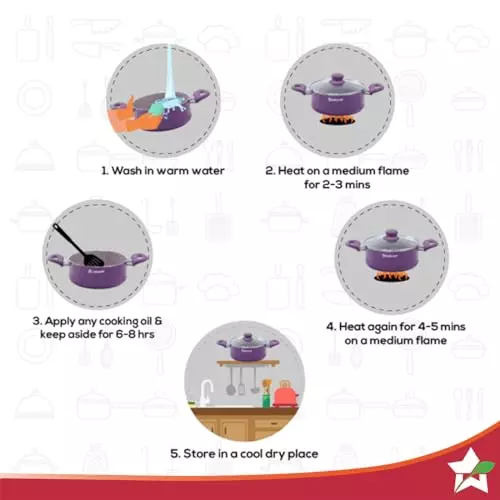 1. Wash in warm water

2. Heat on a medium flame for 2-3 mins

3. Apply any cooking oil & keep aside for 6-8 hrs

4. Heat again for 4-5 mins on a medium flame

5. Store in a cool dry place