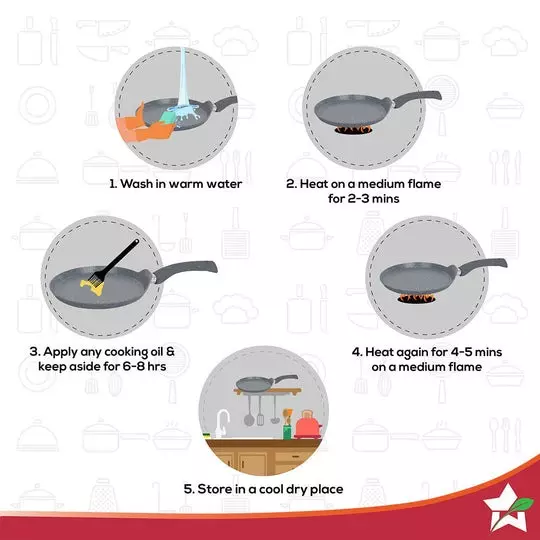 1. Wash in warm water

2. Heat on a medium flame for 2-3 mins

3. Apply any cooking oil & keep aside for 6-8 hrs

4. Heat again for 4-5 mins on a medium flame

5. Store in a cool dry place