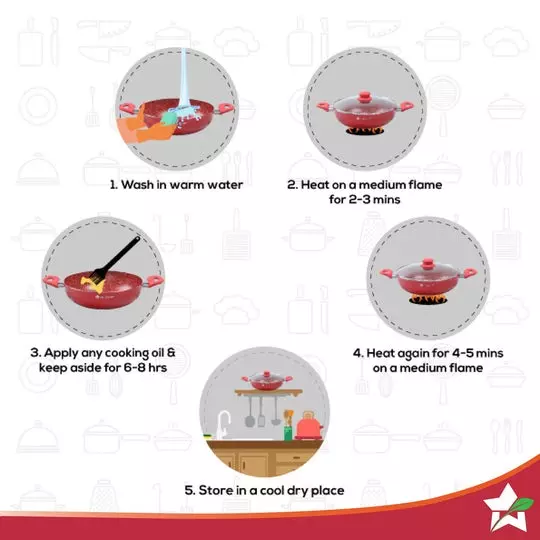 1. Wash in warm water

2. Heat on a medium flame for 2-3 mins

3. Apply any cooking oil & keep aside for 6-8 hrs

4. Heat again for 4-5 mins on a medium flame

5. Store in a cool dry place