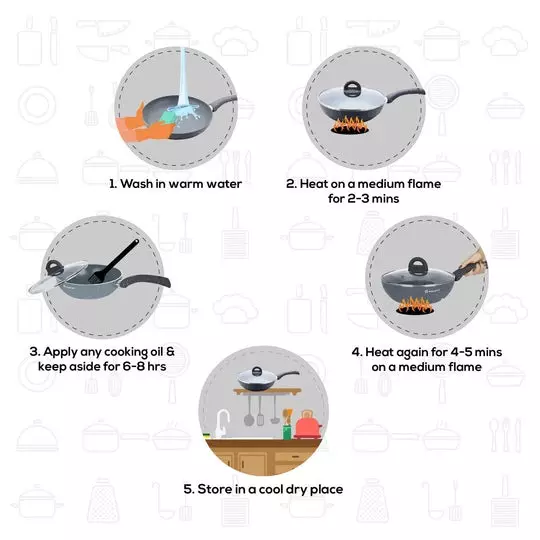 1. Wash in warm water

2. Heat on a medium flame for 2-3 mins

3. Apply any cooking oil & keep aside for 6-8 hrs

4. Heat again for 4-5 mins on a medium flame

5. Store in a cool dry place