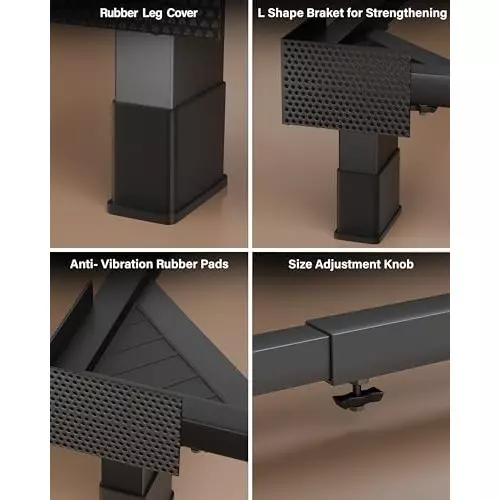 Rubber Leg Cover

L Shape Braket for Strengthening

Anti- Vibration Rubber Pads

Size Adjustment Knob