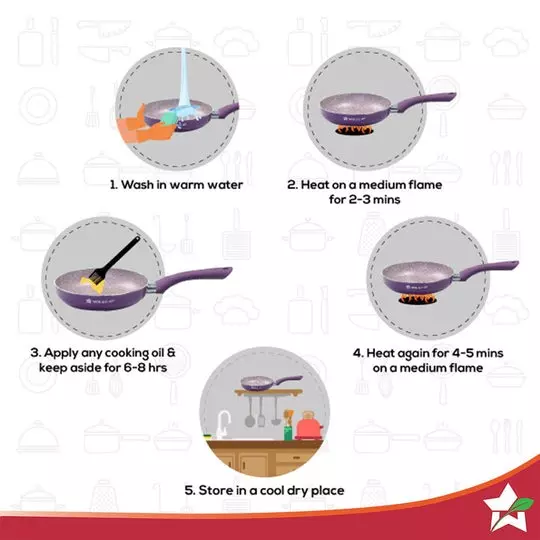 1. Wash in warm water

2. Heat on a medium flame for 2-3 mins

3. Apply any cooking oil & keep aside for 6-8 hrs

4. Heat again for 4-5 mins on a medium flame

5. Store in a cool dry place