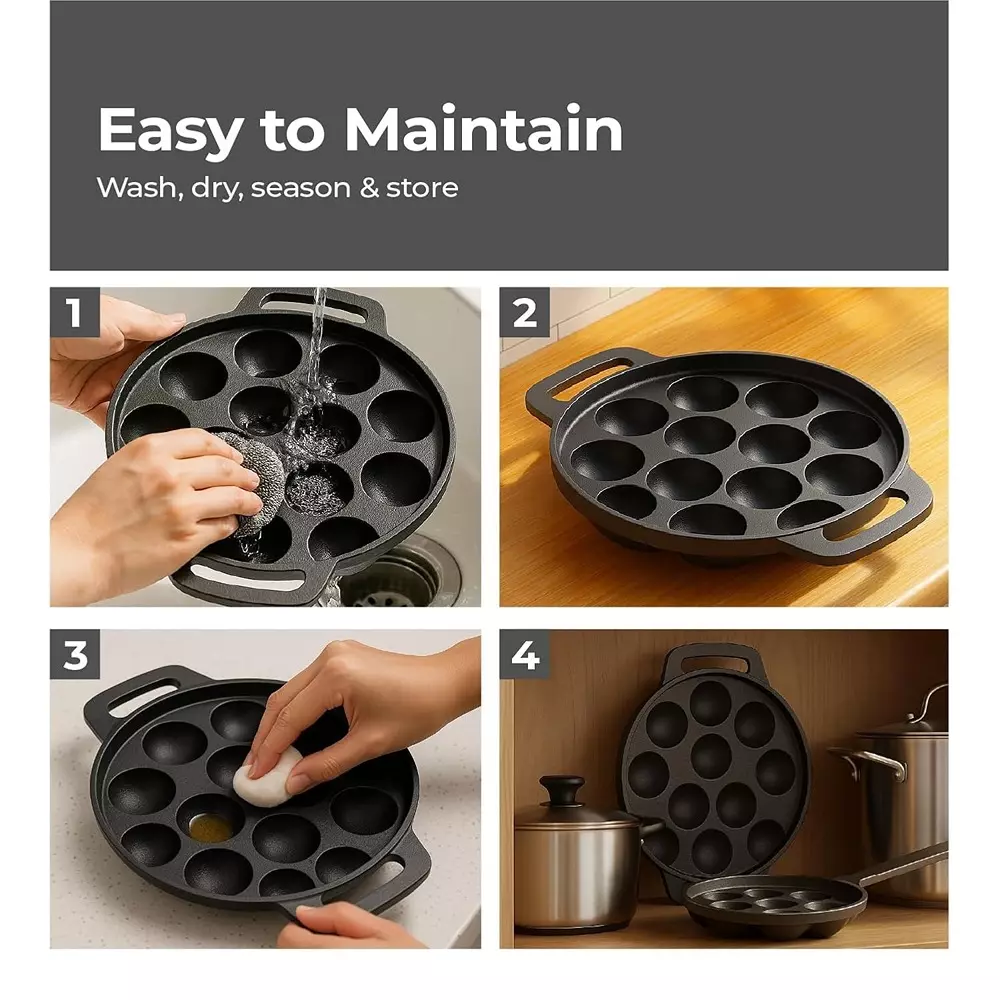 Easy to Maintain

Wash, dry, season & store

1

2

3

4