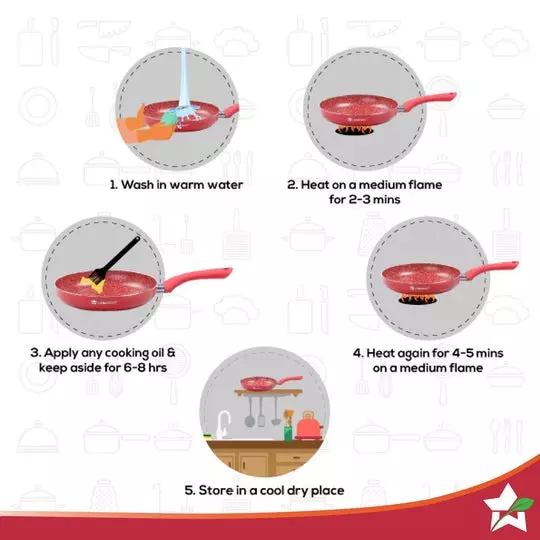 1. Wash in warm water

2. Heat on a medium flame for 2-3 mins

3. Apply any cooking oil & keep aside for 6-8 hrs

4. Heat again for 4-5 mins on a medium flame

5. Store in a cool dry place