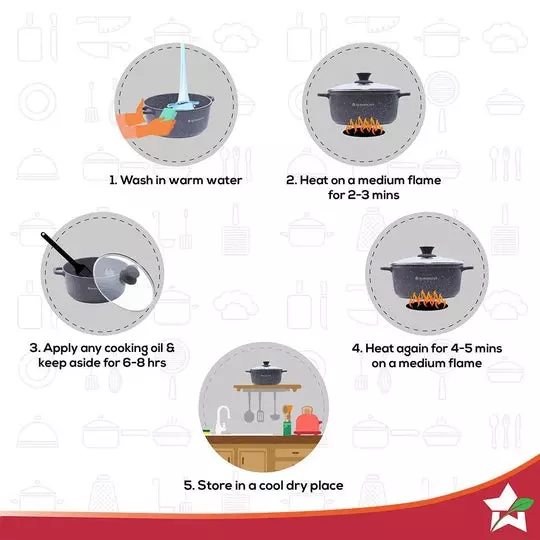 1. Wash in warm water

2. Heat on a medium flame for 2-3 mins

3. Apply any cooking oil & keep aside for 6-8 hrs

4. Heat again for 4-5 mins on a medium flame

5. Store in a cool dry place