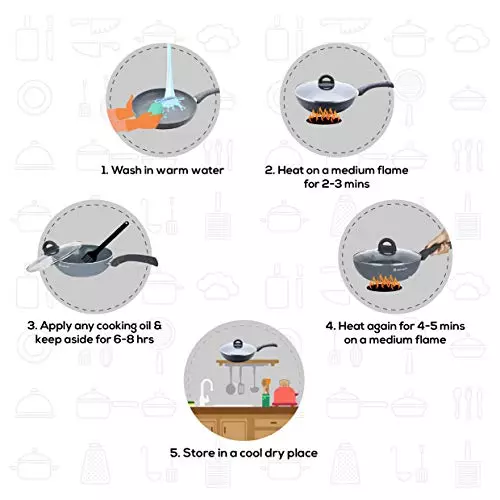 1. Wash in warm water

2. Heat on a medium flame for 2-3 mins

3. Apply any cooking oil & keep aside for 6-8 hrs

4. Heat again for 4-5 mins on a medium flame

5. Store in a cool dry place