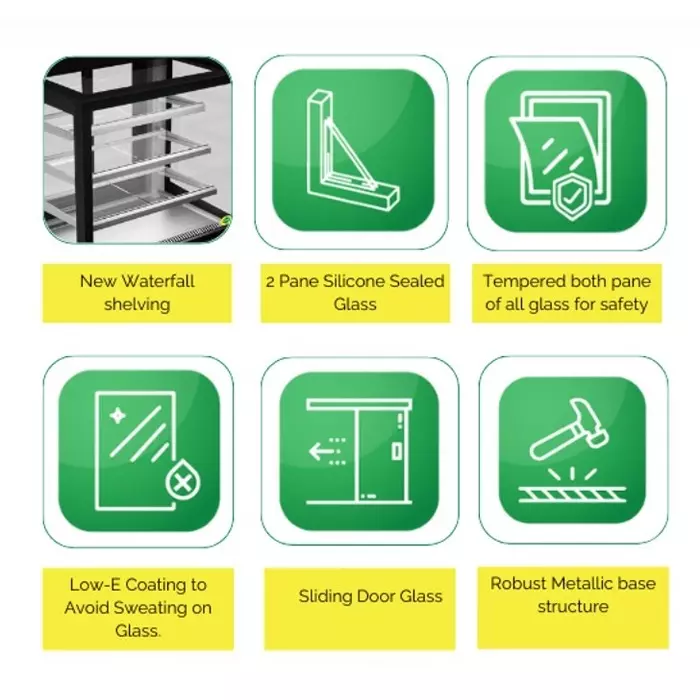 New Waterfall shelving

2 Pane Silicone Sealed Glass

Tempered both pane of all glass for safety

Low-E Coating to Avoid Sweating on Glass.

Sliding Door Glass

Robust Metallic base structure