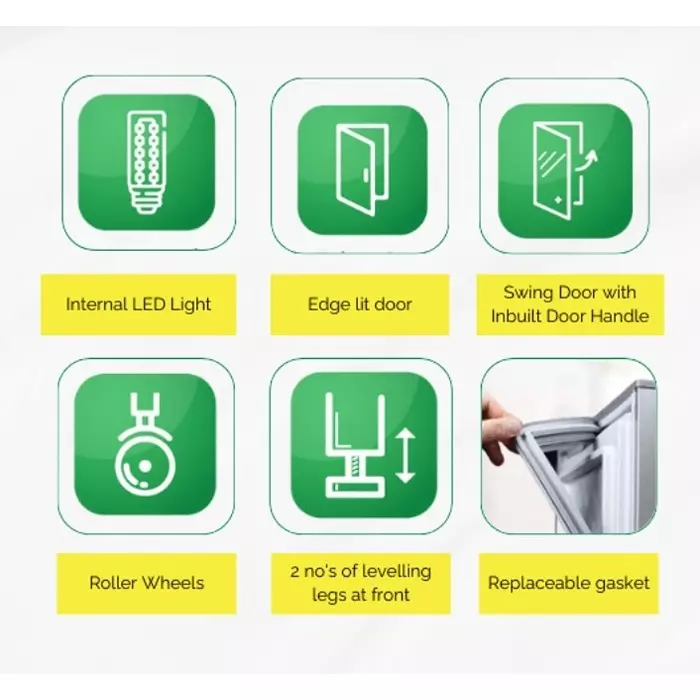 Internal LED Light

Edge lit door

Swing Door with Inbuilt Door Handle

Roller Wheels

2 no's of levelling legs at front

Replaceable gasket