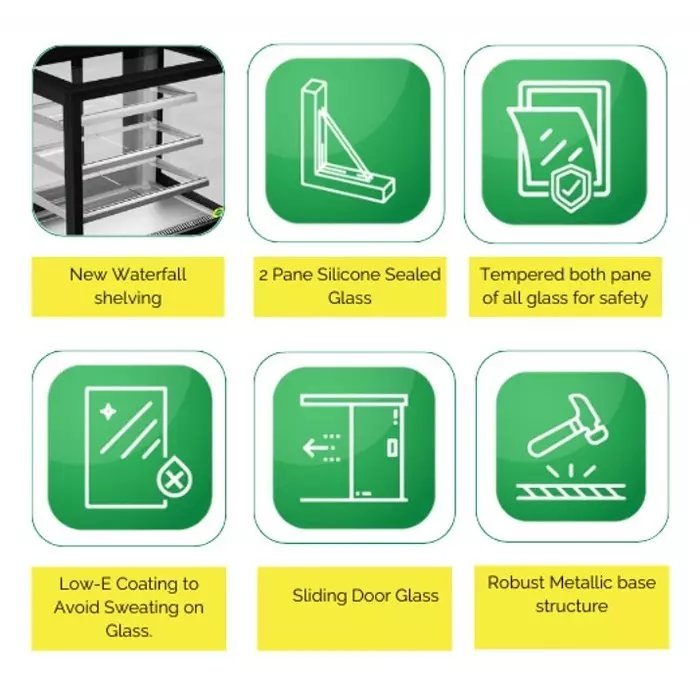 New Waterfall shelving

2 Pane Silicone Sealed Glass

Tempered both pane of all glass for safety

Low-E Coating to Avoid Sweating on Glass.

Sliding Door Glass

Robust Metallic base structure