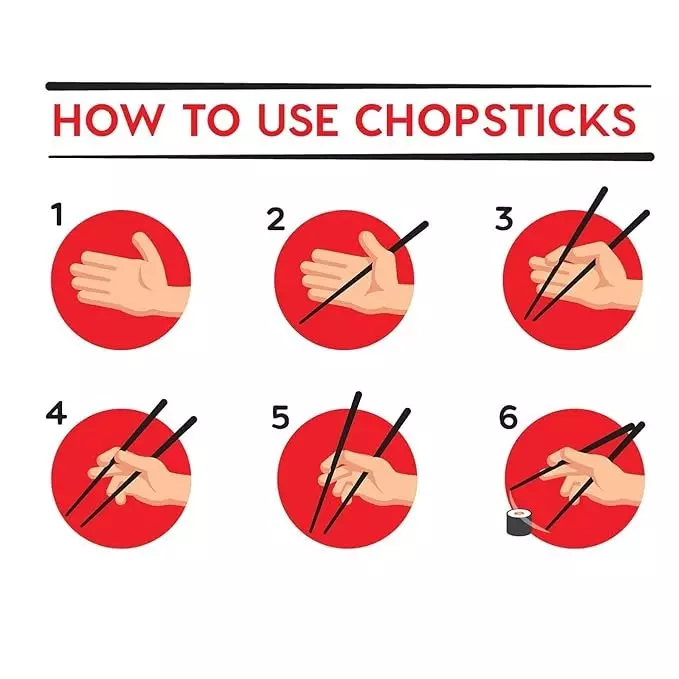 HOW TO USE CHOPSTICKS

1

2

3

4

5

6