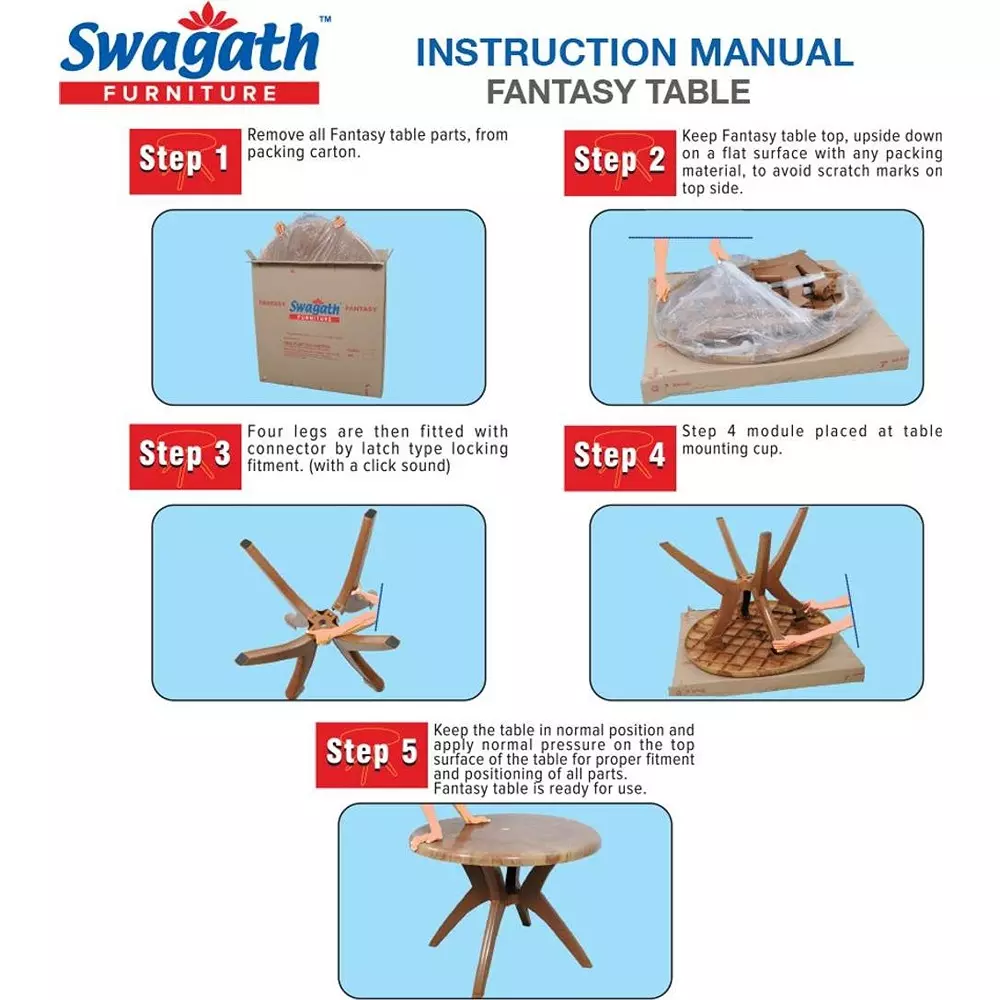 Swagath™
FURNITURE

INSTRUCTION MANUAL
FANTASY TABLE

Step 1
Remove all Fantasy table parts, from packing carton.

FANTASY Swagath FURNITURE FANTASY

Step 2
Keep Fantasy table top, upside down on a flat surface with any packing material, to avoid scratch marks on top side.

Step 3
Four legs are then fitted with connector by latch type locking fitment. (with a click sound)

Step 4
Step 4 module placed at table mounting cup.

Step 5
Keep the table in normal position and apply normal pressure on the top surface of the table for proper fitment and positioning of all parts.
Fantasy table is ready for use.