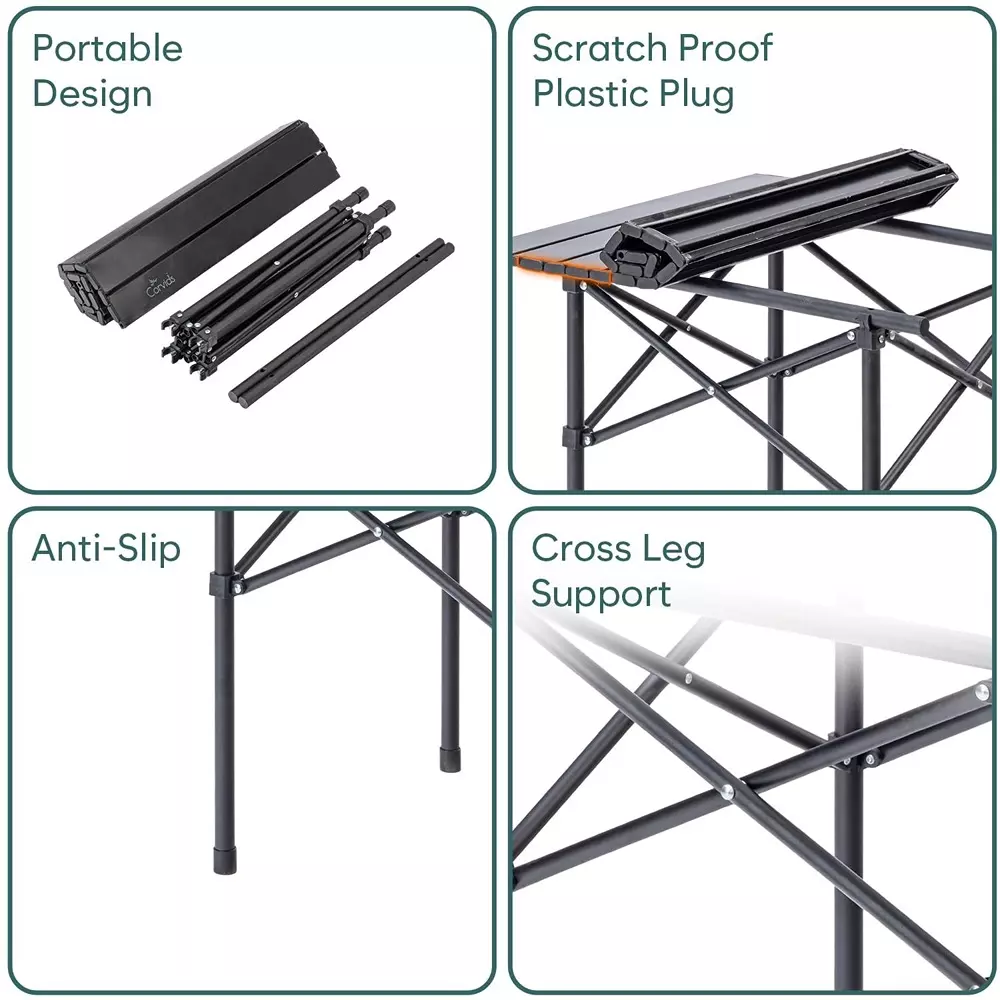 Portable Design

Corvids

Scratch Proof Plastic Plug

Anti-Slip

Cross Leg Support