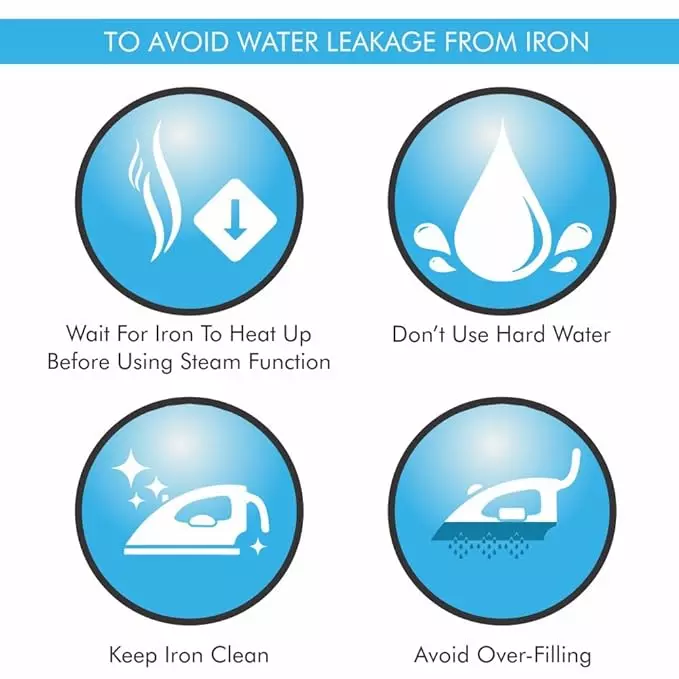 TO AVOID WATER LEAKAGE FROM IRON

Wait For Iron To Heat Up Before Using Steam Function

Don't Use Hard Water

Keep Iron Clean

Avoid Over-Filling