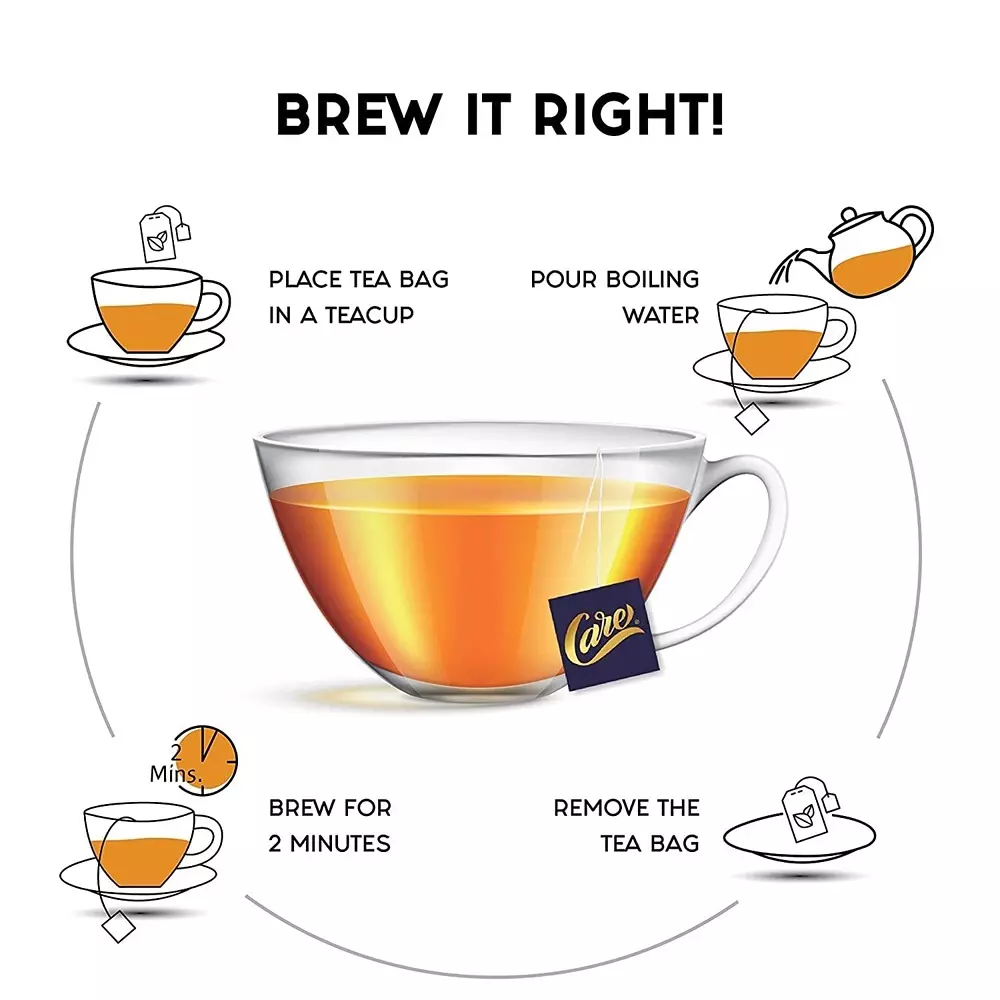 BREW IT RIGHT!

PLACE TEA BAG IN A TEACUP

POUR BOILING WATER

Care

2 Mins.

BREW FOR 2 MINUTES

REMOVE THE TEA BAG