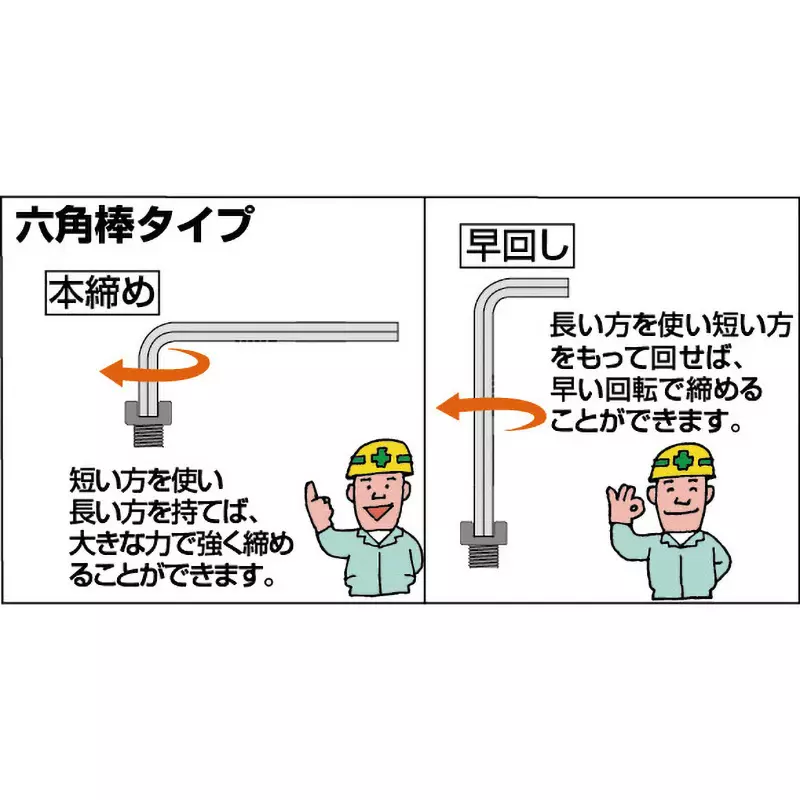 六角棒タイプ

本締め

短い方を使い長い方を持てば、大きな力で強く締めることができます。

早回し

長い方を使い短い方をもって回せば、早い回転で締めることができます。