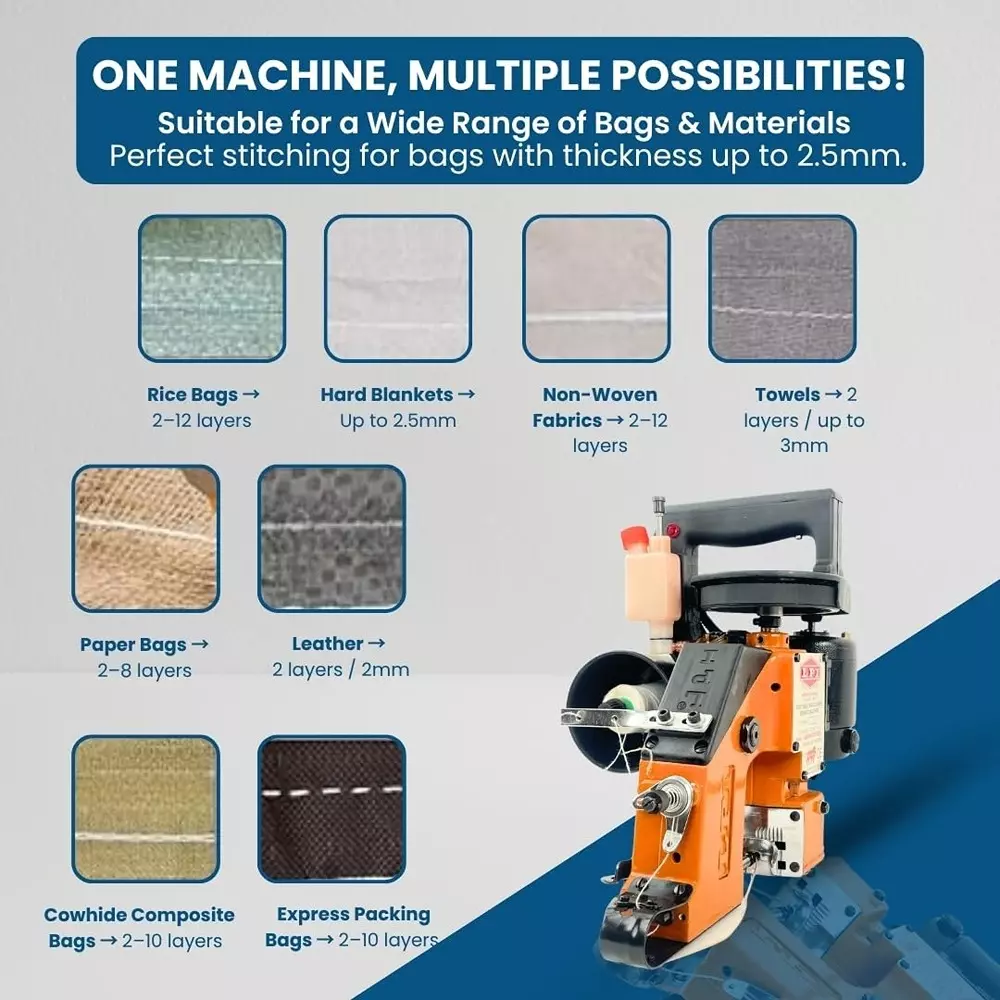 ONE MACHINE, MULTIPLE POSSIBILITIES!
Suitable for a Wide Range of Bags & Materials
Perfect stitching for bags with thickness up to 2.5mm.

Rice Bags → 2–12 layers

Hard Blankets → Up to 2.5mm

Non-Woven Fabrics → 2–12 layers

Towels → 2 layers / up to 3mm

Paper Bags → 2–8 layers

Leather → 2 layers / 2mm

Cowhide Composite Bags → 2–10 layers

Express Packing Bags → 2–10 layers