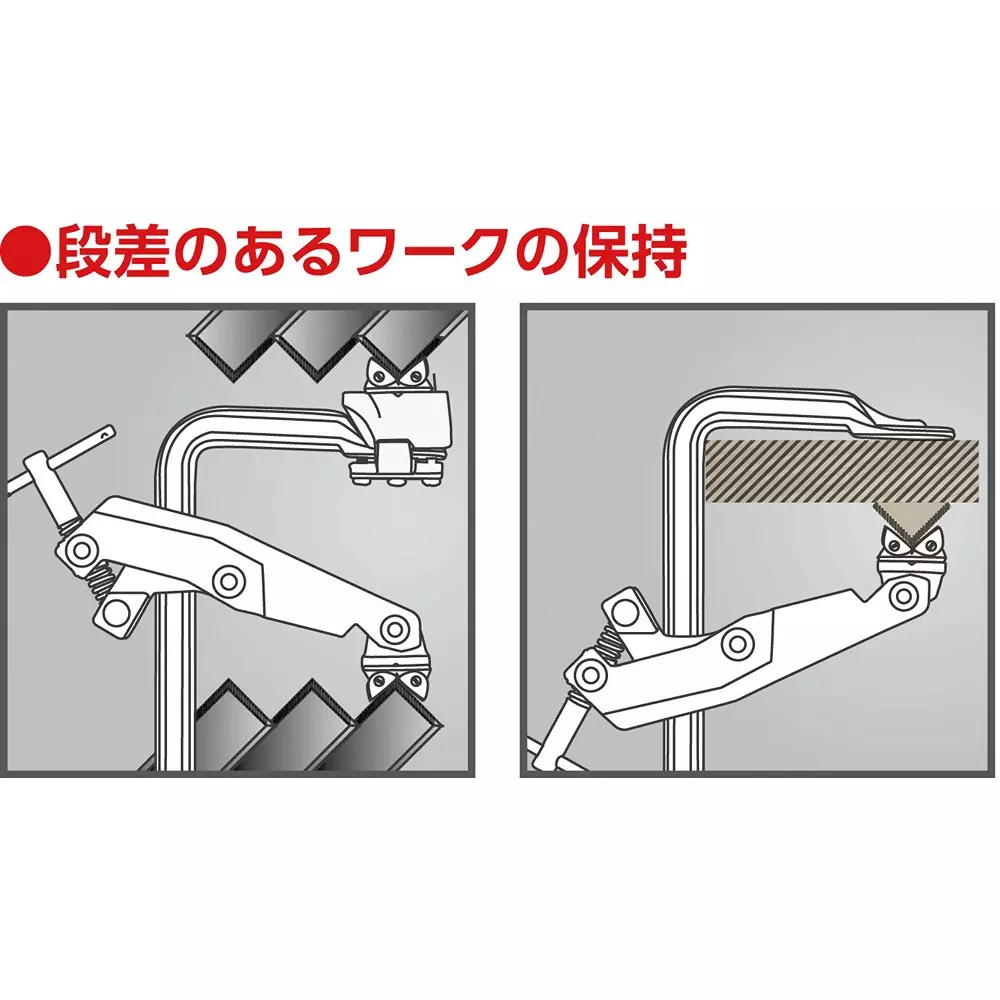 ●段差のあるワークの保持