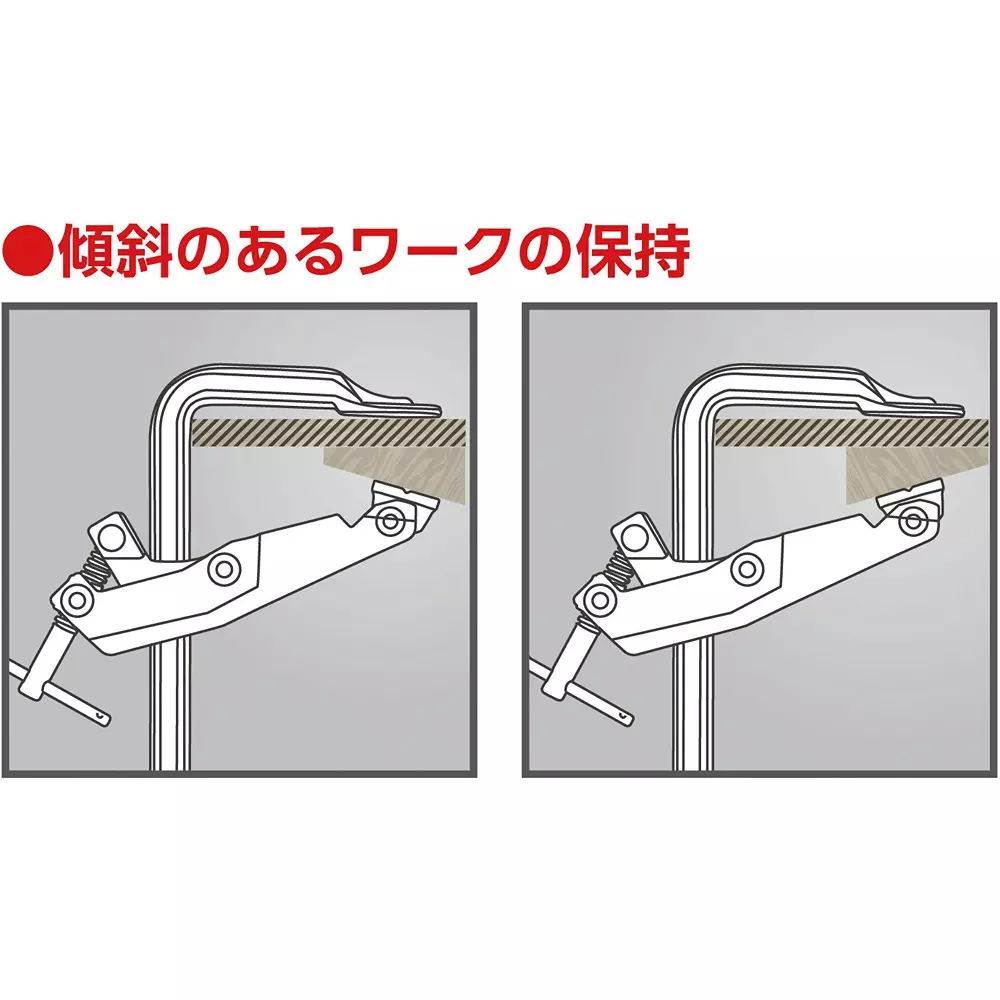 ●傾斜のあるワークの保持