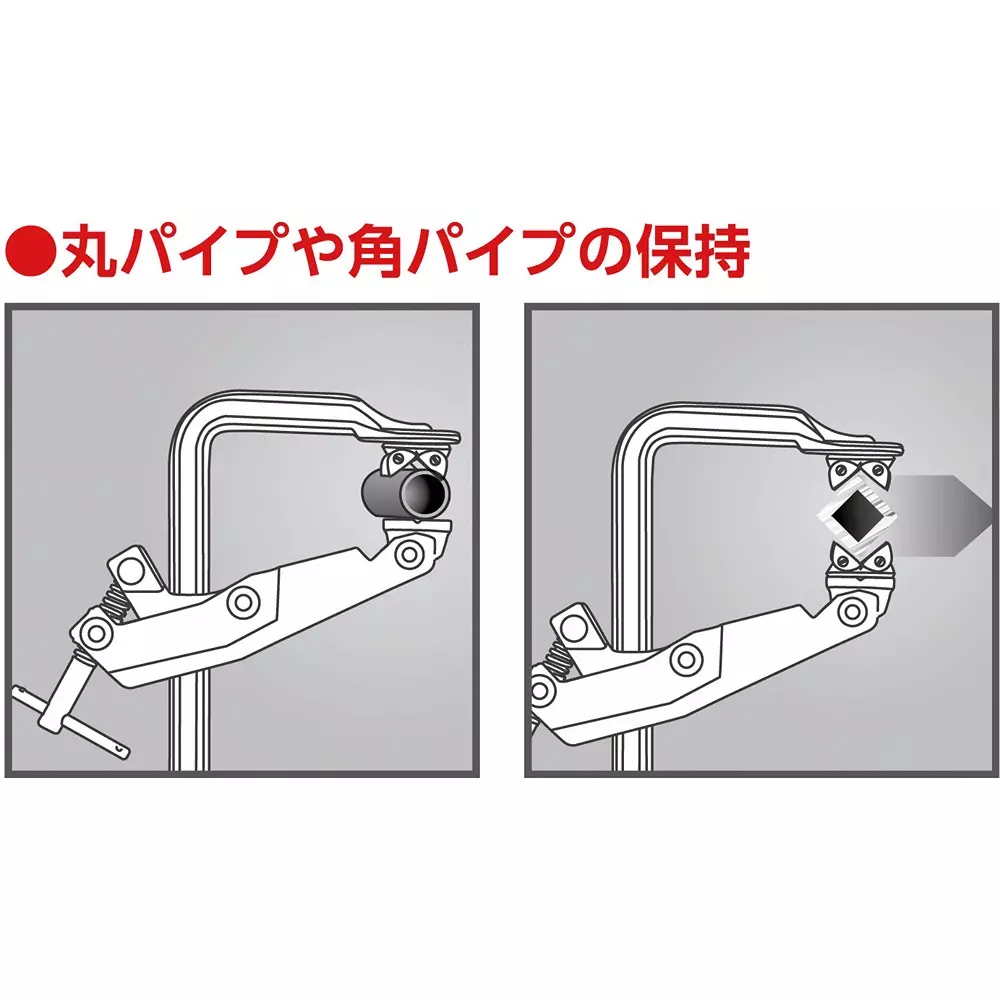 ●丸パイプや角パイプの保持