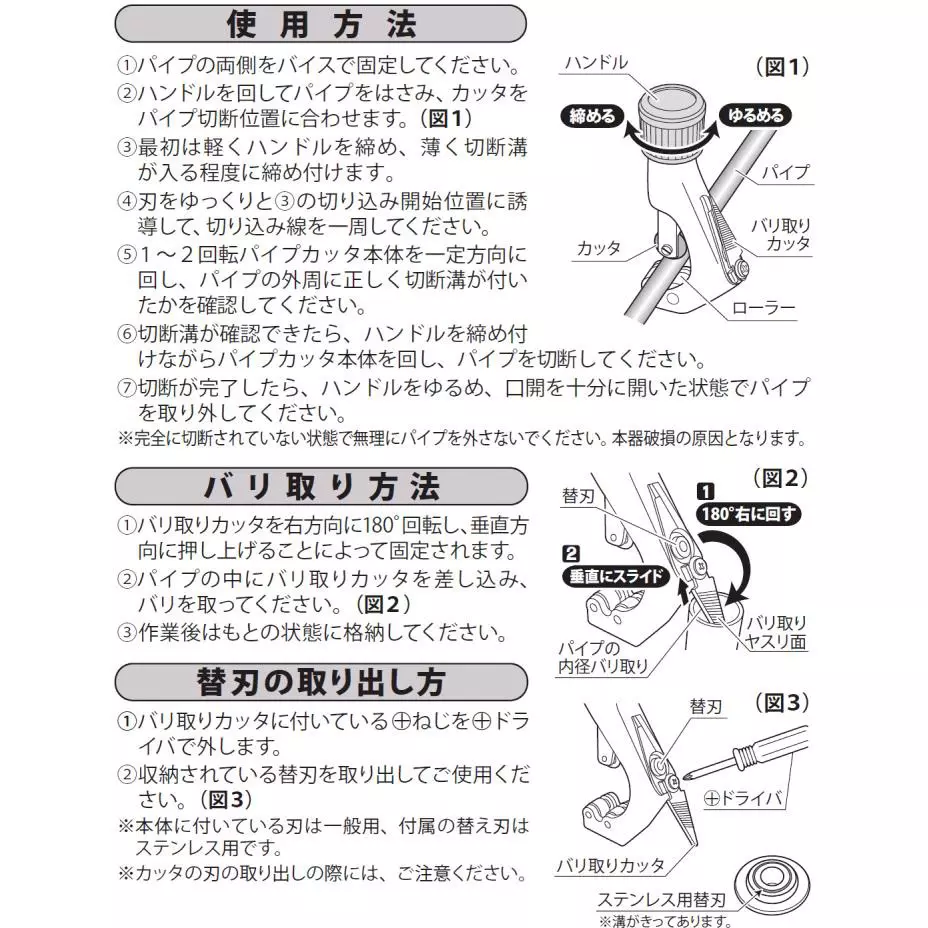 使用方法

①パイプの両側をバイスで固定してください。
②ハンドルを回してパイプをはさみ、カッタをパイプ切断位置に合わせます。（図1）
③最初は軽くハンドルを締め、薄く切断溝が入る程度に締め付けます。
④刃をゆっくりと③の切り込み開始位置に誘導して、切り込み線を一周してください。
⑤1～2回転パイプカッタ本体を一定方向に回し、パイプの外周に正しく切断溝が付いたかを確認してください。
⑥切断溝が確認できたら、ハンドルを締め付けながらパイプカッタ本体を回し、パイプを切断してください。
⑦切断が完了したら、ハンドルをゆるめ、口開を十分に開いた状態でパイプを取り外してください。
※完全に切断されていない状態で無理にパイプを外さないでください。本器破損の原因となります。

（図1）
ハンドル
締める
ゆるめる
パイプ
バリ取りカッタ
カッタ
ローラー

バリ取り方法

①バリ取りカッタを右方向に180°回転し、垂直方向に押し上げることによって固定されます。
②パイプの中にバリ取りカッタを差し込み、バリを取ってください。（図2）
③作業後はもとの状態に格納してください。

（図2）
替刃
1 180°右に回す
2 垂直にスライド
バリ取りヤスリ面
パイプの内径バリ取り

替刃の取り出し方

①バリ取りカッタに付いている⊕ねじを⊕ドライバで外します。
②収納されている替刃を取り出してご使用ください。（図3）
※本体に付いている刃は一般用、付属の替え刃はステンレス用です。
※カッタの刃の取り出しの際には、ご注意ください。

（図3）
替刃
⊕ドライバ
バリ取りカッタ
ステンレス用替刃
※溝がきってあります。