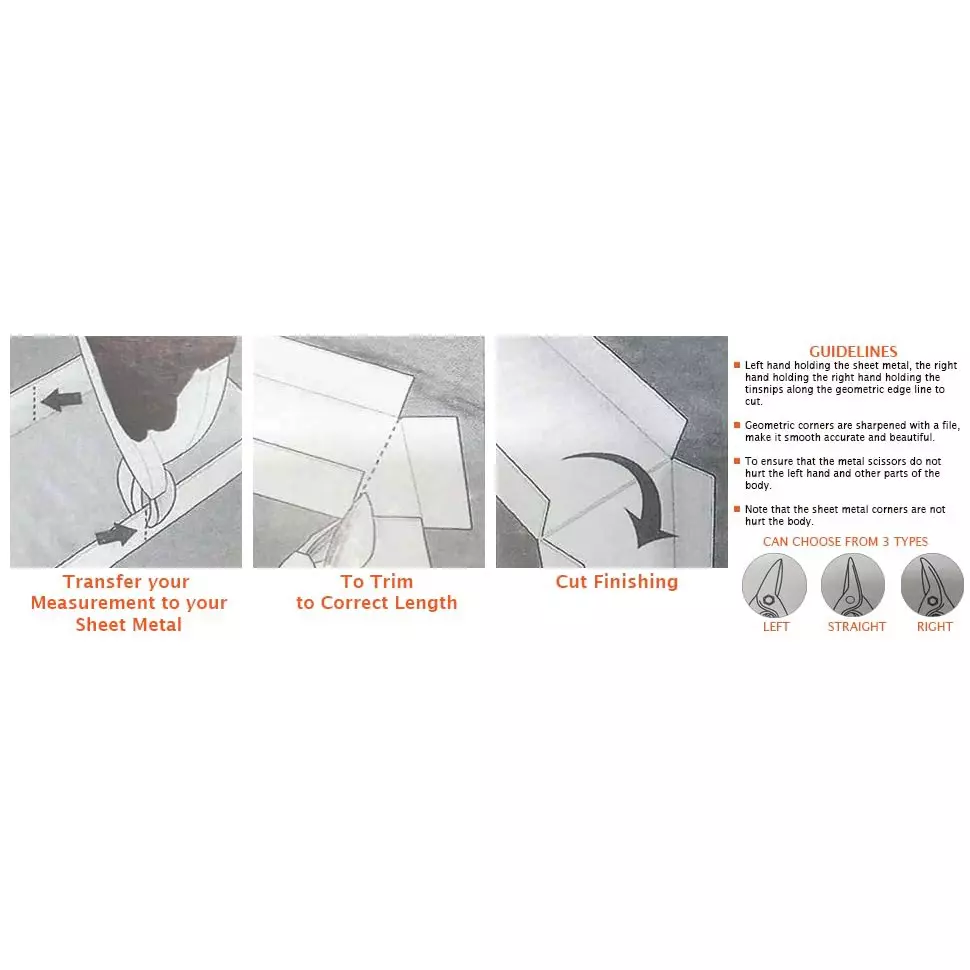 Transfer your Measurement to your Sheet Metal

To Trim to Correct Length

Cut Finishing

GUIDELINES

Left hand holding the sheet metal, the right hand holding the right hand holding the tinsnips along the geometric edge line to cut.

Geometric corners are sharpened with a file, make it smooth accurate and beautiful.

To ensure that the metal scissors do not hurt the left hand and other parts of the body.

Note that the sheet metal corners are not hurt the body.

CAN CHOOSE FROM 3 TYPES

LEFT

STRAIGHT

RIGHT