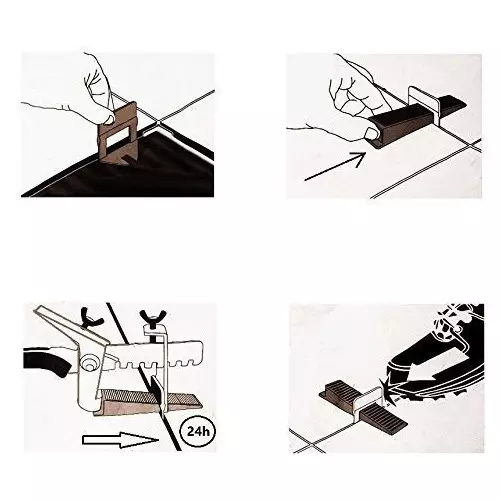 24h