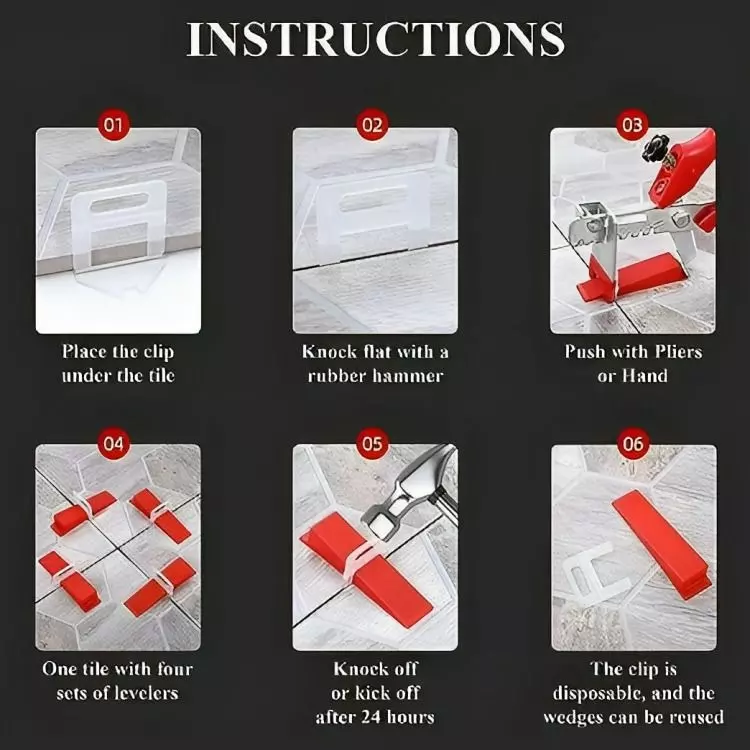 INSTRUCTIONS

01

Place the clip under the tile

02

Knock flat with a rubber hammer

03

Push with Pliers or Hand

04

One tile with four sets of levelers

05

Knock off or kick off after 24 hours

06

The clip is disposable, and the wedges can be reused