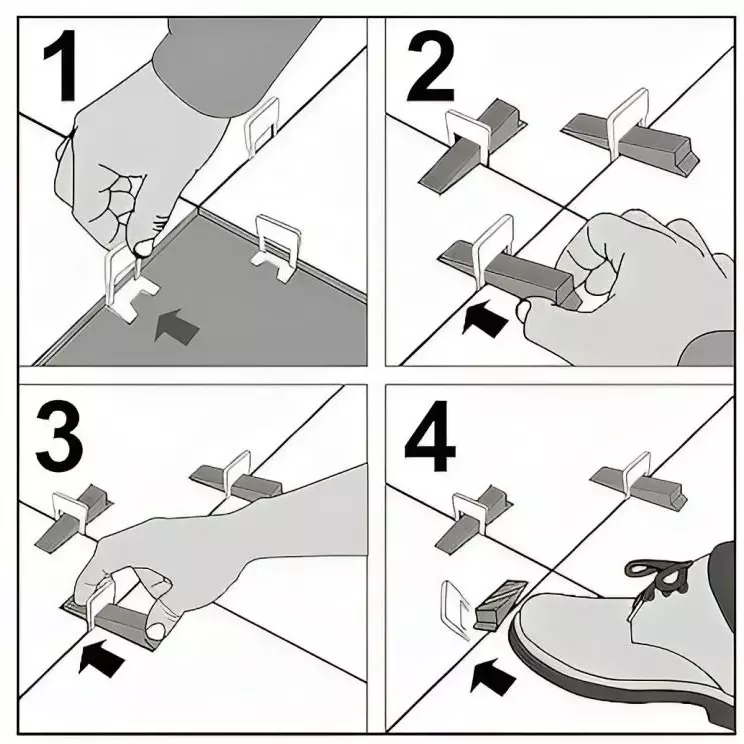 1

2

3

4