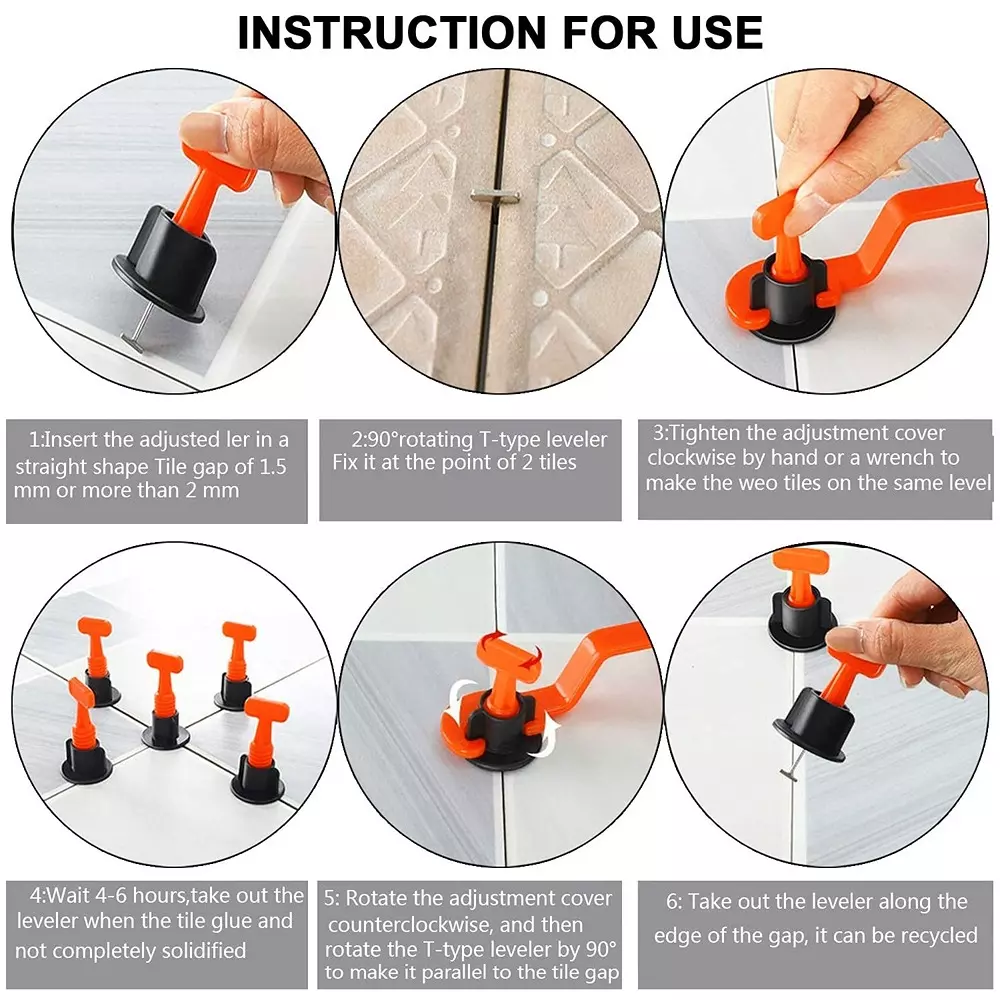 INSTRUCTION FOR USE

1:Insert the adjusted ler in a straight shape Tile gap of 1.5 mm or more than 2 mm

2:90°rotating T-type leveler Fix it at the point of 2 tiles

3:Tighten the adjustment cover clockwise by hand or a wrench to make the weo tiles on the same level

4:Wait 4-6 hours,take out the leveler when the tile glue and not completely solidified

5: Rotate the adjustment cover counterclockwise, and then rotate the T-type leveler by 90° to make it parallel to the tile gap

6: Take out the leveler along the edge of the gap, it can be recycled