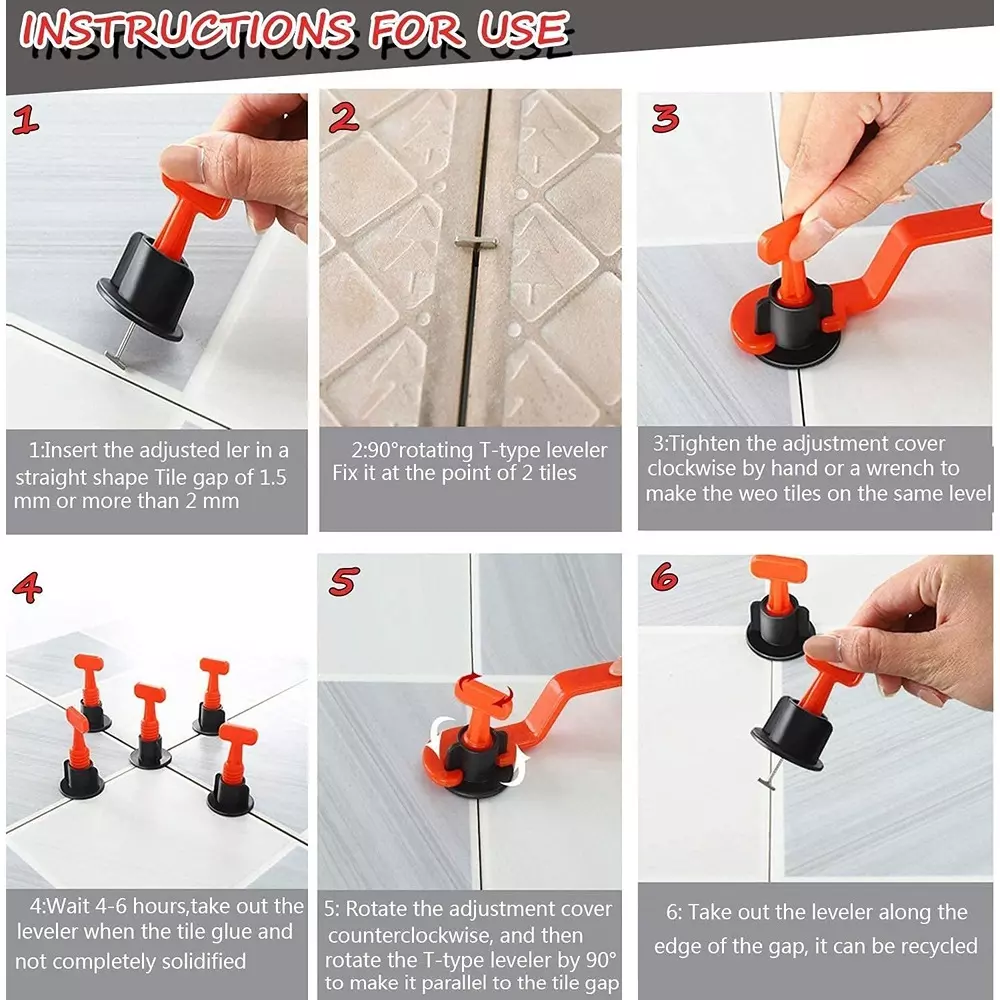 INSTRUCTIONS FOR USE

1

1:Insert the adjusted ler in a straight shape Tile gap of 1.5 mm or more than 2 mm

2

2:90°rotating T-type leveler Fix it at the point of 2 tiles

3

3:Tighten the adjustment cover clockwise by hand or a wrench to make the weo tiles on the same level

4

4:Wait 4-6 hours,take out the leveler when the tile glue and not completely solidified

5

5: Rotate the adjustment cover counterclockwise, and then rotate the T-type leveler by 90° to make it parallel to the tile gap

6

6: Take out the leveler along the edge of the gap, it can be recycled