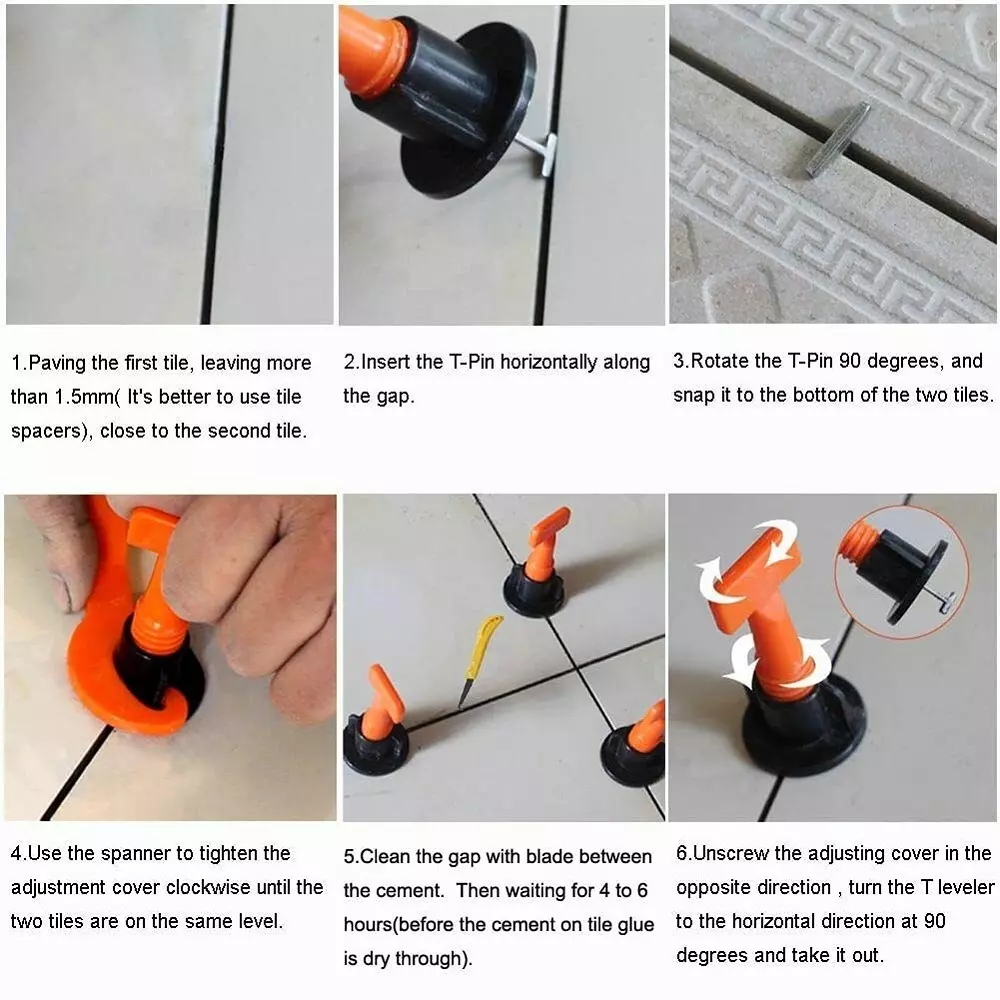 1.Paving the first tile, leaving more than 1.5mm( It's better to use tile spacers), close to the second tile.

2.Insert the T-Pin horizontally along the gap.

3.Rotate the T-Pin 90 degrees, and snap it to the bottom of the two tiles.

4.Use the spanner to tighten the adjustment cover clockwise until the two tiles are on the same level.

5.Clean the gap with blade between the cement. Then waiting for 4 to 6 hours(before the cement on tile glue is dry through).

6.Unscrew the adjusting cover in the opposite direction , turn the T leveler to the horizontal direction at 90 degrees and take it out.