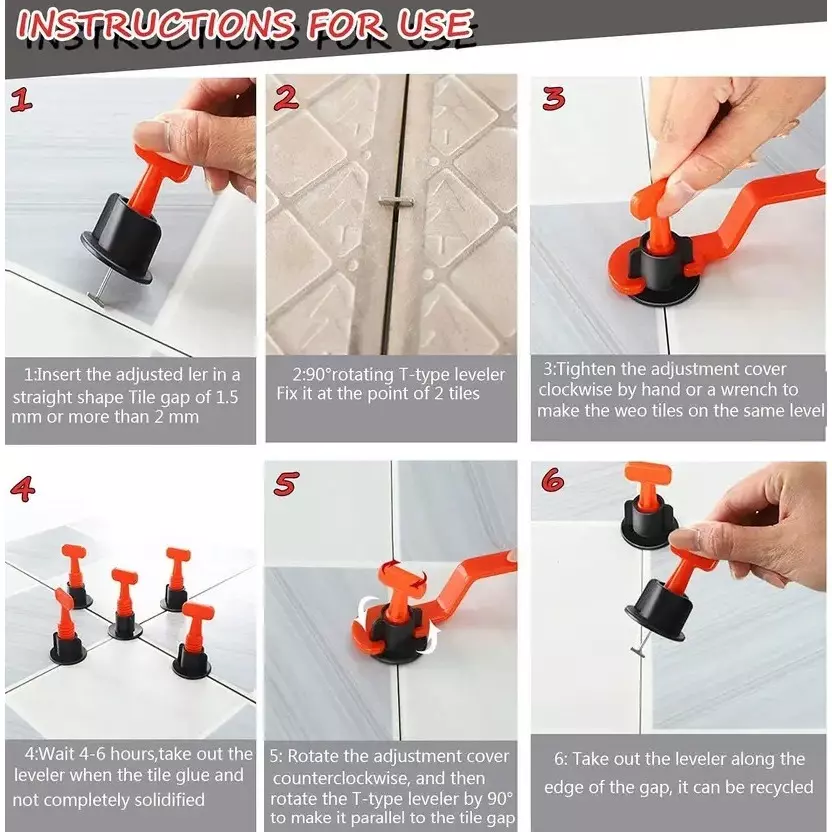 INSTRUCTIONS FOR USE

1

1:Insert the adjusted ler in a straight shape Tile gap of 1.5 mm or more than 2 mm

2

2:90°rotating T-type leveler Fix it at the point of 2 tiles

3

3:Tighten the adjustment cover clockwise by hand or a wrench to make the weo tiles on the same level

4

4:Wait 4-6 hours,take out the leveler when the tile glue and not completely solidified

5

5: Rotate the adjustment cover counterclockwise, and then rotate the T-type leveler by 90° to make it parallel to the tile gap

6

6: Take out the leveler along the edge of the gap, it can be recycled