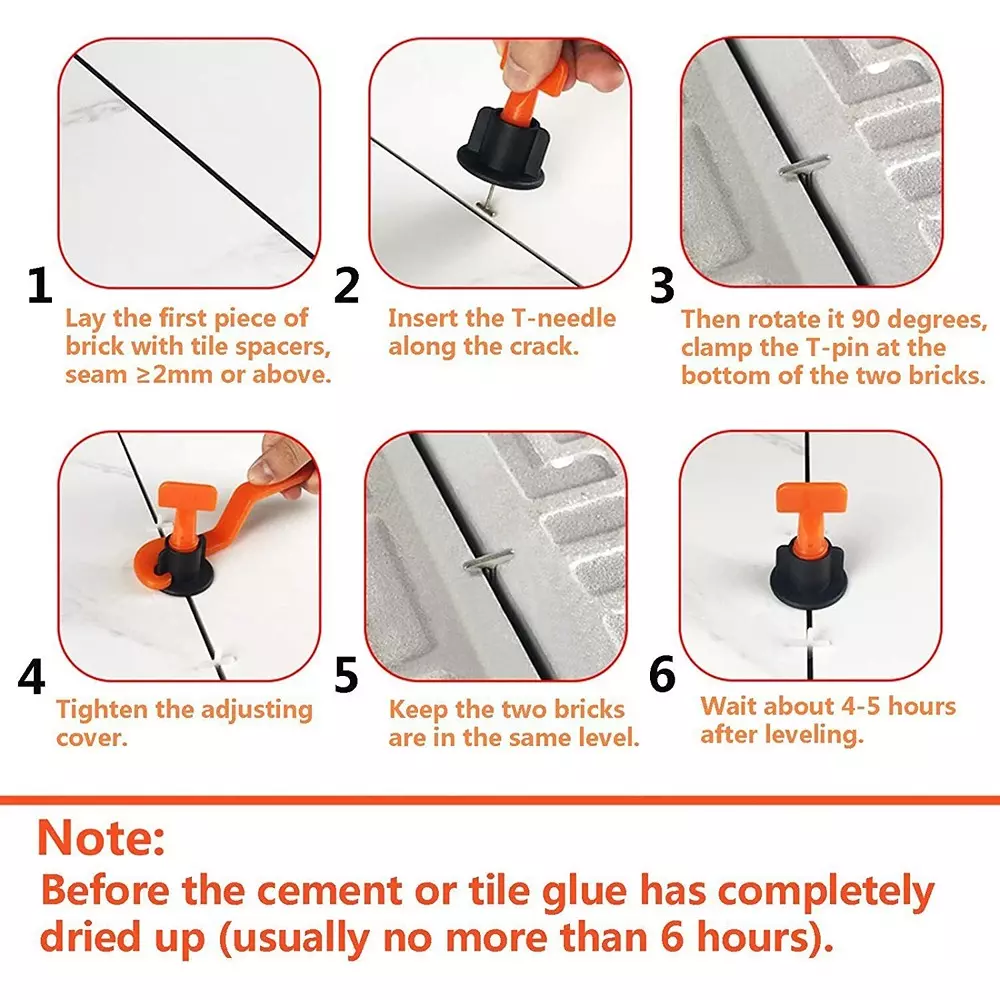 1
Lay the first piece of brick with tile spacers, seam ≥2mm or above.

2
Insert the T-needle along the crack.

3
Then rotate it 90 degrees, clamp the T-pin at the bottom of the two bricks.

4
Tighten the adjusting cover.

5
Keep the two bricks are in the same level.

6
Wait about 4-5 hours after leveling.

Note:
Before the cement or tile glue has completely dried up (usually no more than 6 hours).