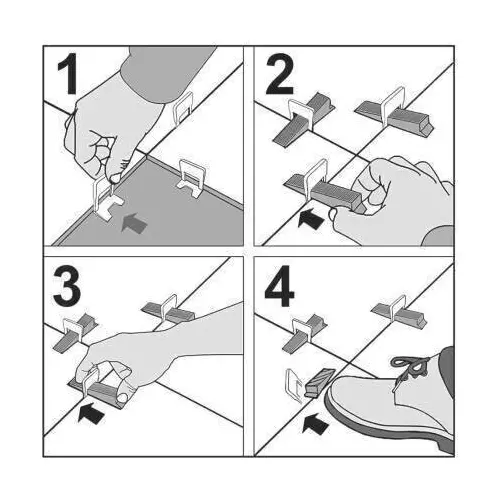 1

2

3

4