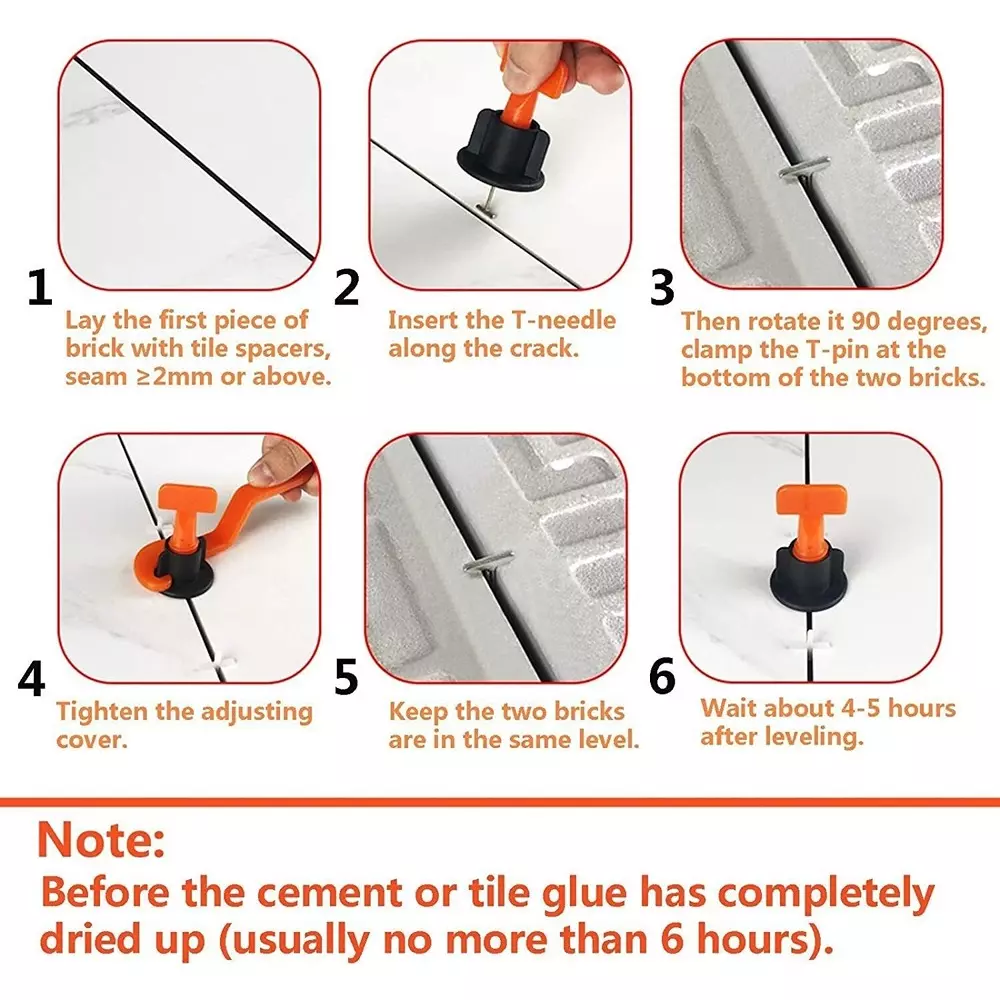 1
Lay the first piece of brick with tile spacers, seam ≥2mm or above.

2
Insert the T-needle along the crack.

3
Then rotate it 90 degrees, clamp the T-pin at the bottom of the two bricks.

4
Tighten the adjusting cover.

5
Keep the two bricks are in the same level.

6
Wait about 4-5 hours after leveling.

Note:
Before the cement or tile glue has completely dried up (usually no more than 6 hours).