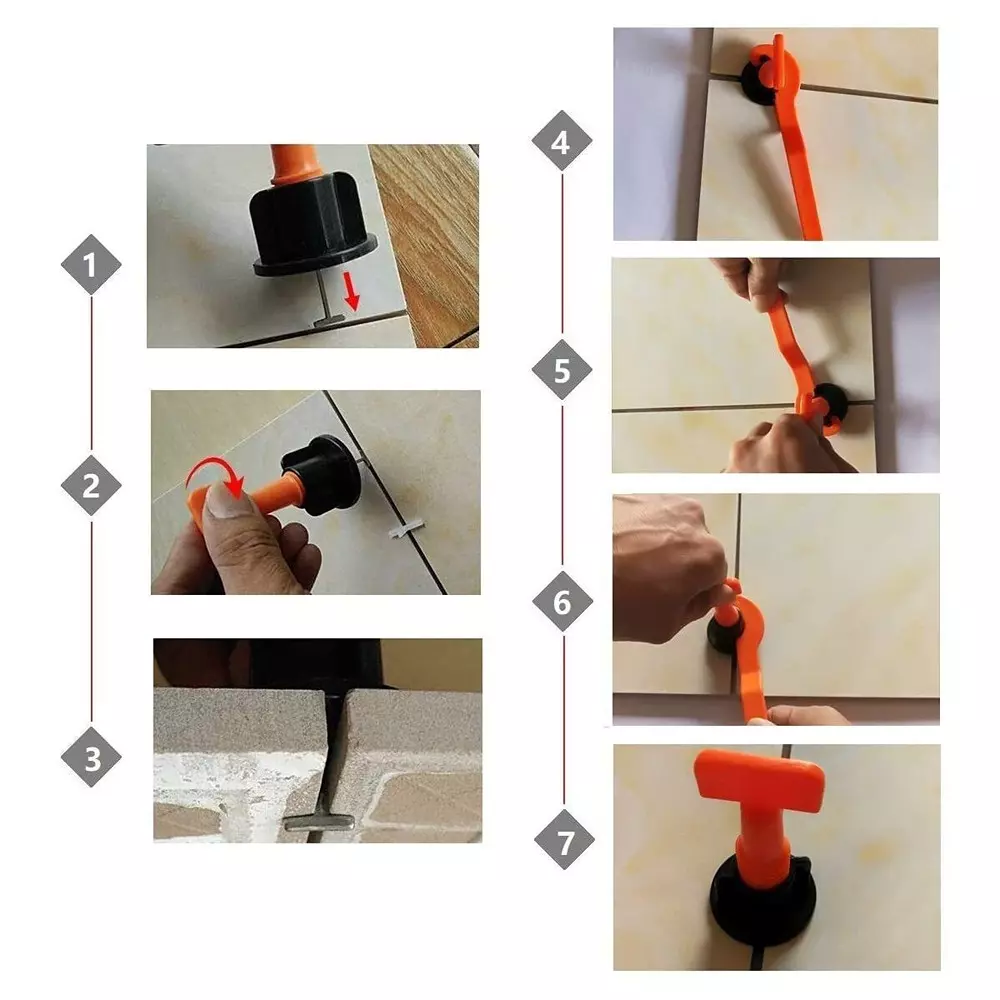 1
2
3
4
5
6
7