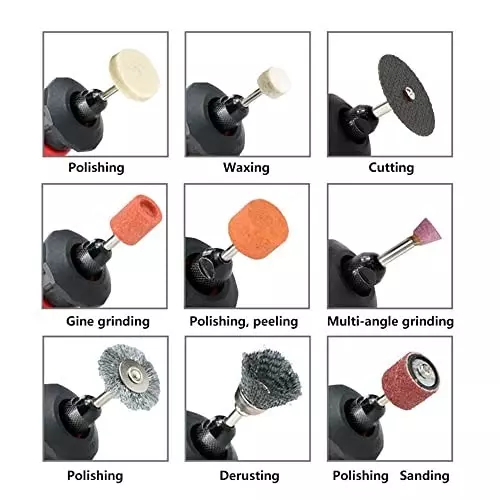 Polishing

Waxing

Cutting

Gine grinding

Polishing, peeling

Multi-angle grinding

Polishing

Derusting

Polishing Sanding