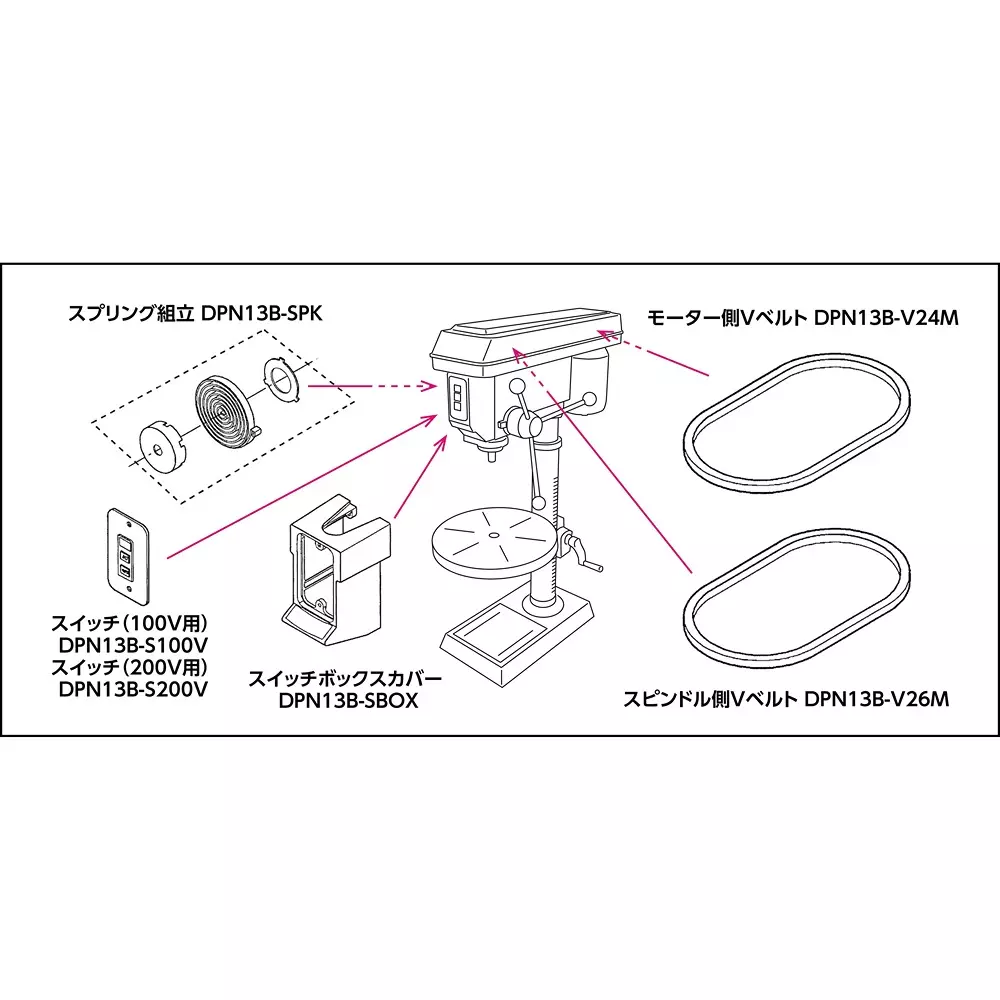 スプリング組立 DPN13B-SPK

モーター側Vベルト DPN13B-V24M

スイッチ（100V用）
DPN13B-S100V
スイッチ（200V用）
DPN13B-S200V

スイッチボックスカバー
DPN13B-SBOX

スピンドル側Vベルト DPN13B-V26M