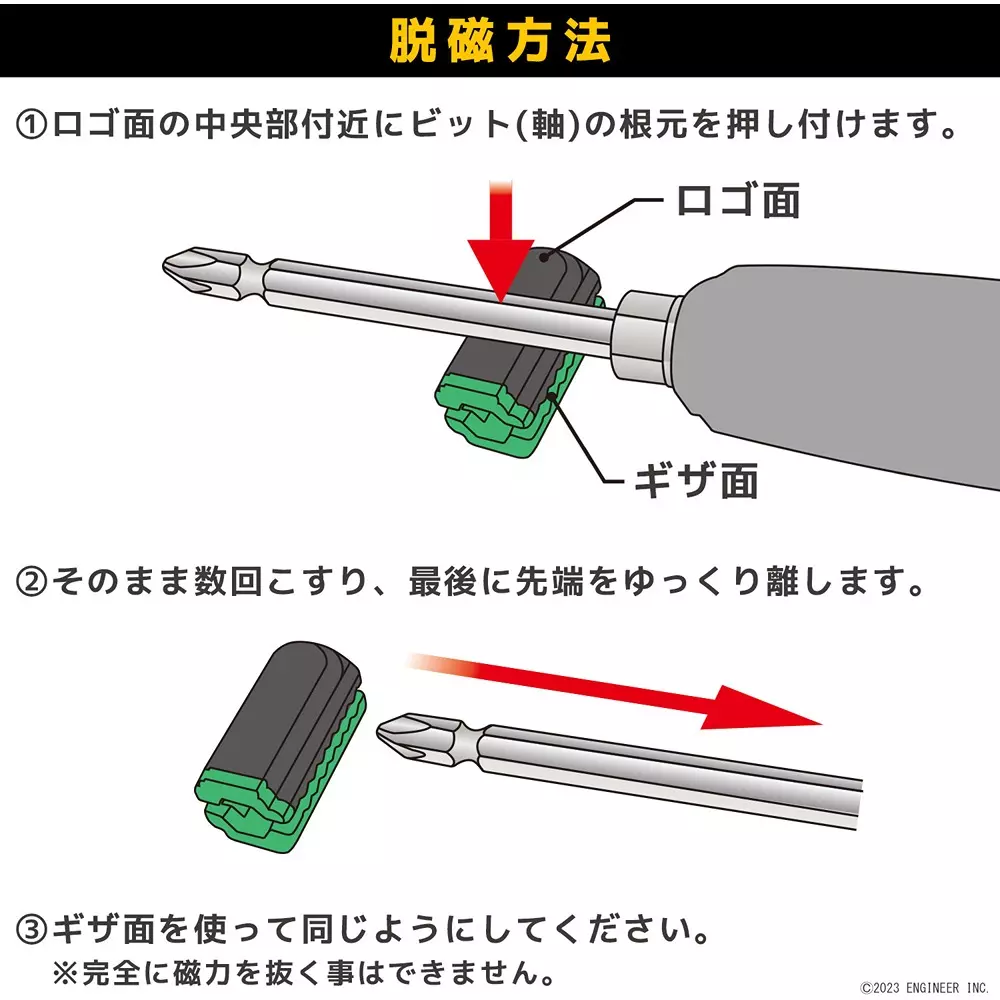 脱磁方法

①ロゴ面の中央部付近にビット(軸)の根元を押し付けます。

ロゴ面

ギザ面

②そのまま数回こすり、最後に先端をゆっくり離します。

③ギザ面を使って同じようにしてください。
※完全に磁力を抜く事はできません。

©2023 ENGINEER INC.