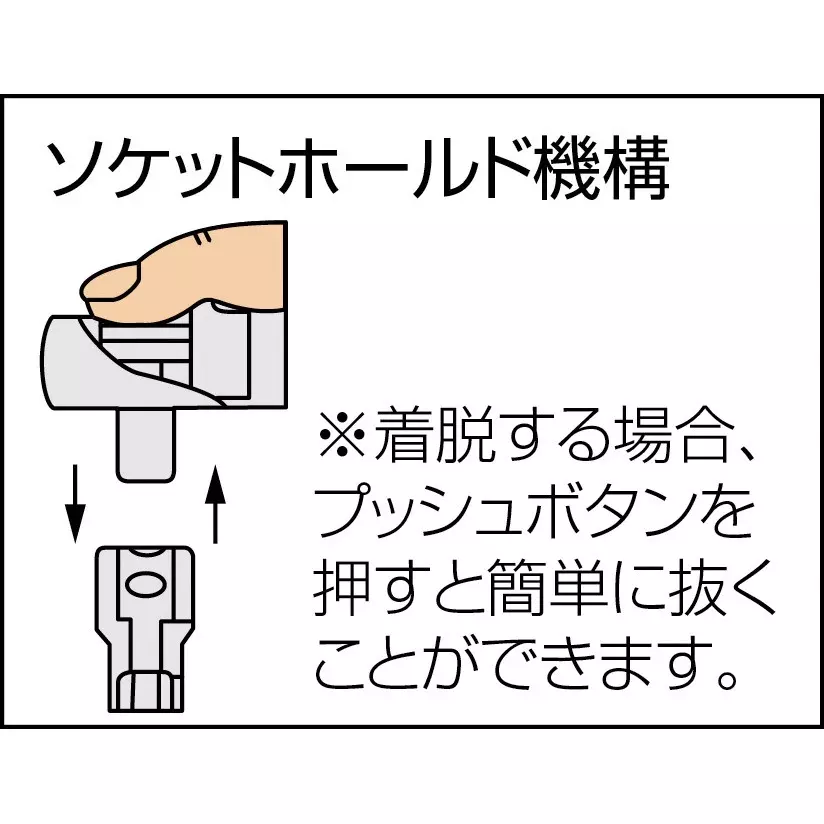 ソケットホールド機構

※着脱する場合、プッシュボタンを押すと簡単に抜くことができます。