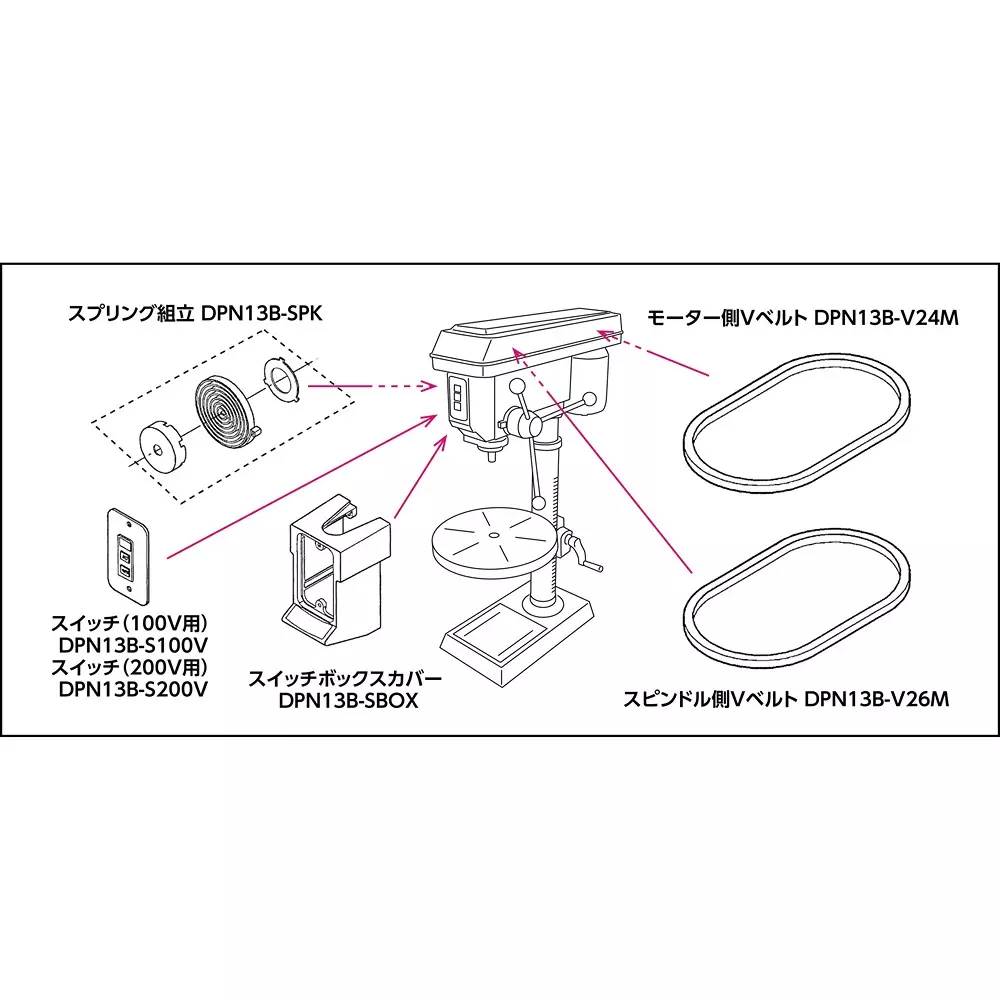 スプリング組立 DPN13B-SPK

モーター側Vベルト DPN13B-V24M

スイッチ（100V用）
DPN13B-S100V
スイッチ（200V用）
DPN13B-S200V

スイッチボックスカバー
DPN13B-SBOX

スピンドル側Vベルト DPN13B-V26M