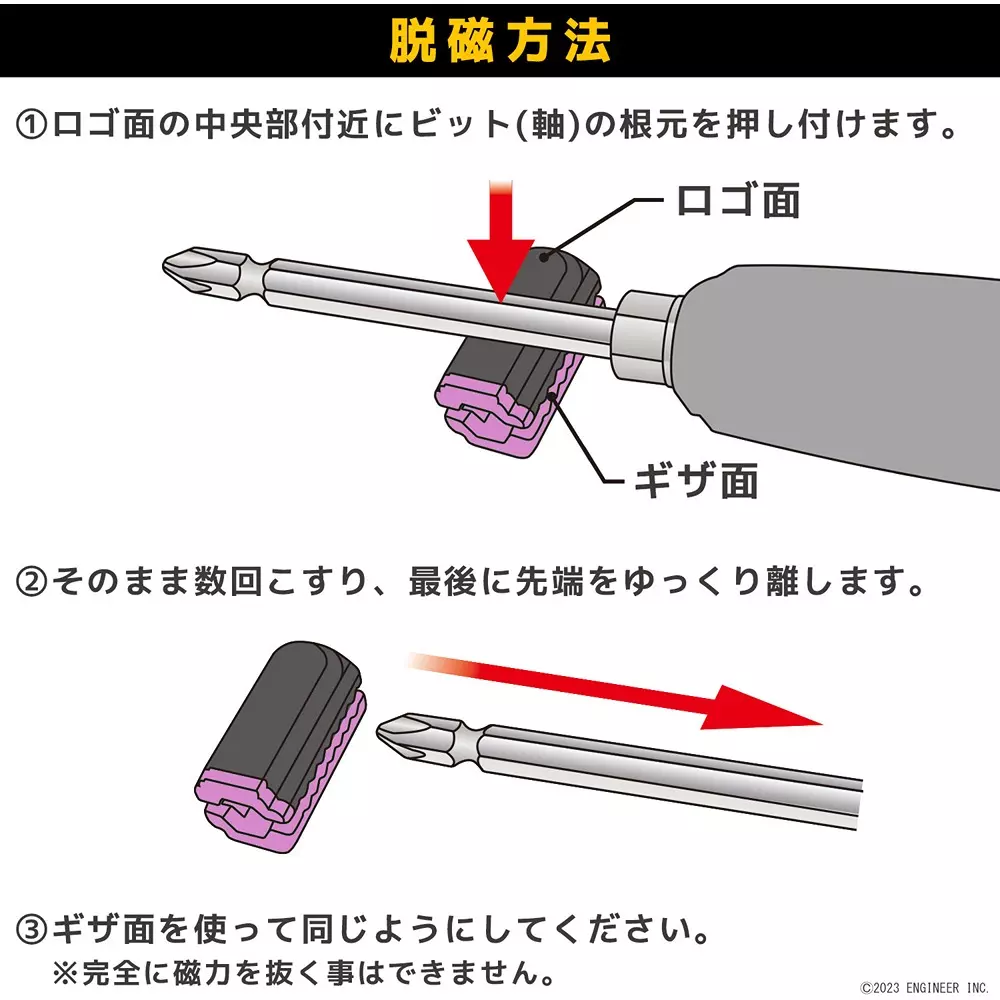 脱磁方法

①ロゴ面の中央部付近にビット(軸)の根元を押し付けます。

ロゴ面

ギザ面

②そのまま数回こすり、最後に先端をゆっくり離します。

③ギザ面を使って同じようにしてください。
※完全に磁力を抜く事はできません。

©2023 ENGINEER INC.