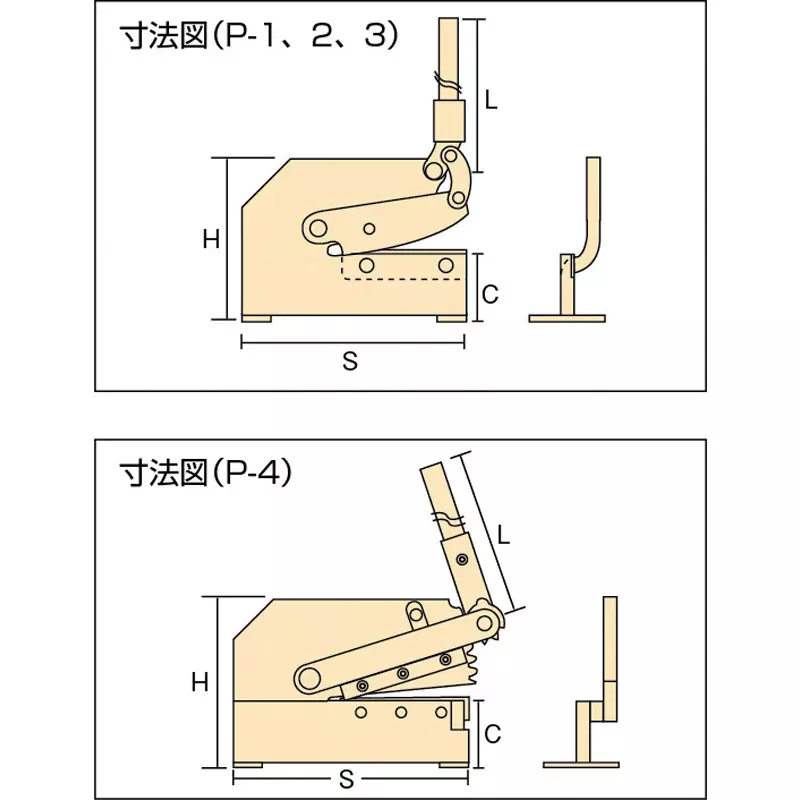 寸法図(P-1、2、3)

L

H

C

S

寸法図(P-4)

L

H

C

S