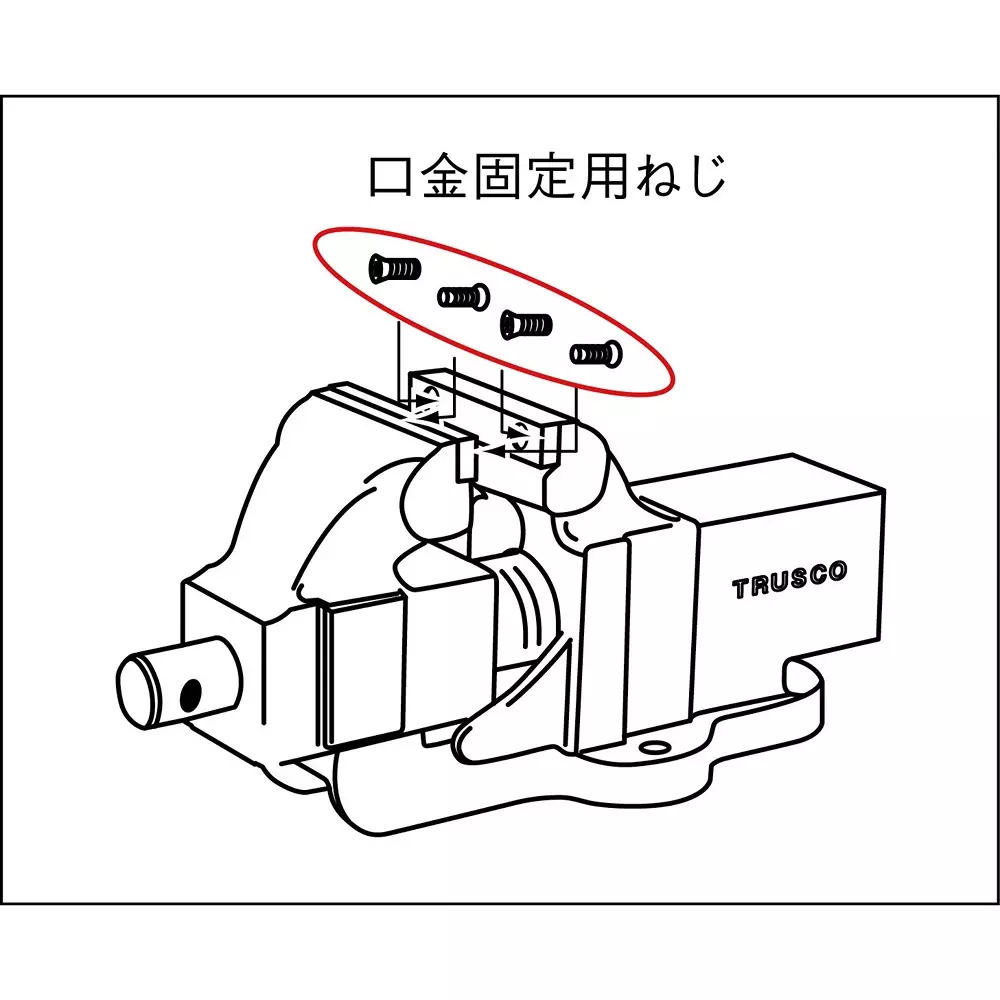 口金固定用ねじ

TRUSCO